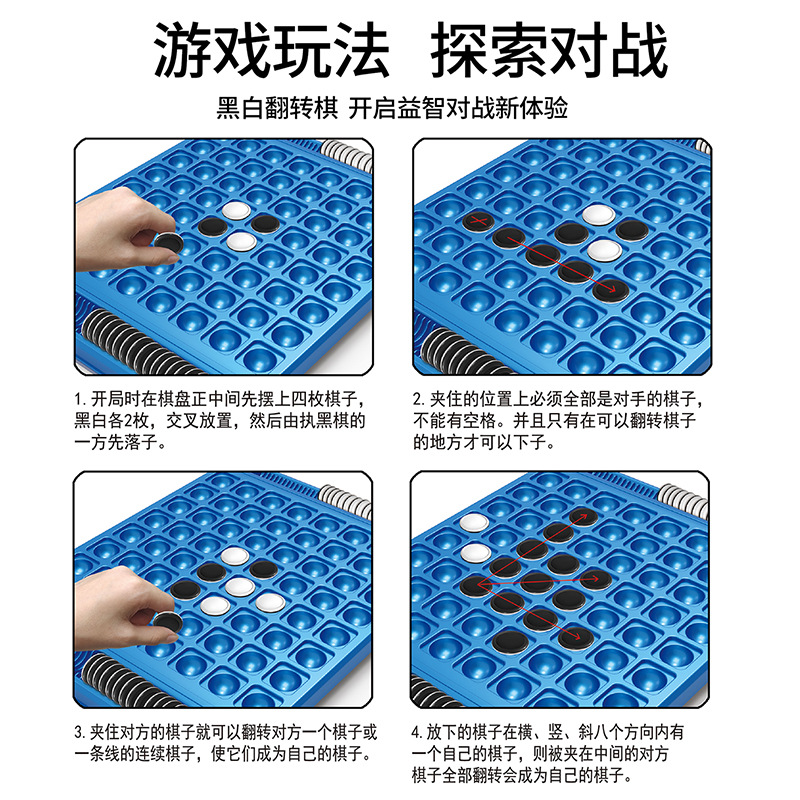 游戏玩法 探索对战

黑白翻转棋 开启益智对战新体验

1. 开局时在棋盘正中间先摆上四枚棋子，黑白各2枚，交叉放置，然后由执黑棋的一方先落子。

2. 夹住的位置上必须全部是对手的棋子，不能有空格。并且只有在可以翻转棋子的地方才可以下子。

3. 夹住对方的棋子就可以翻转对方一个棋子或一条线的连续棋子，使它们成为自己的棋子。

4. 放下的棋子在横、竖、斜八个方向内有一个自己的棋子，则被夹在中间的对方棋子全部翻转会成为自己的棋子。