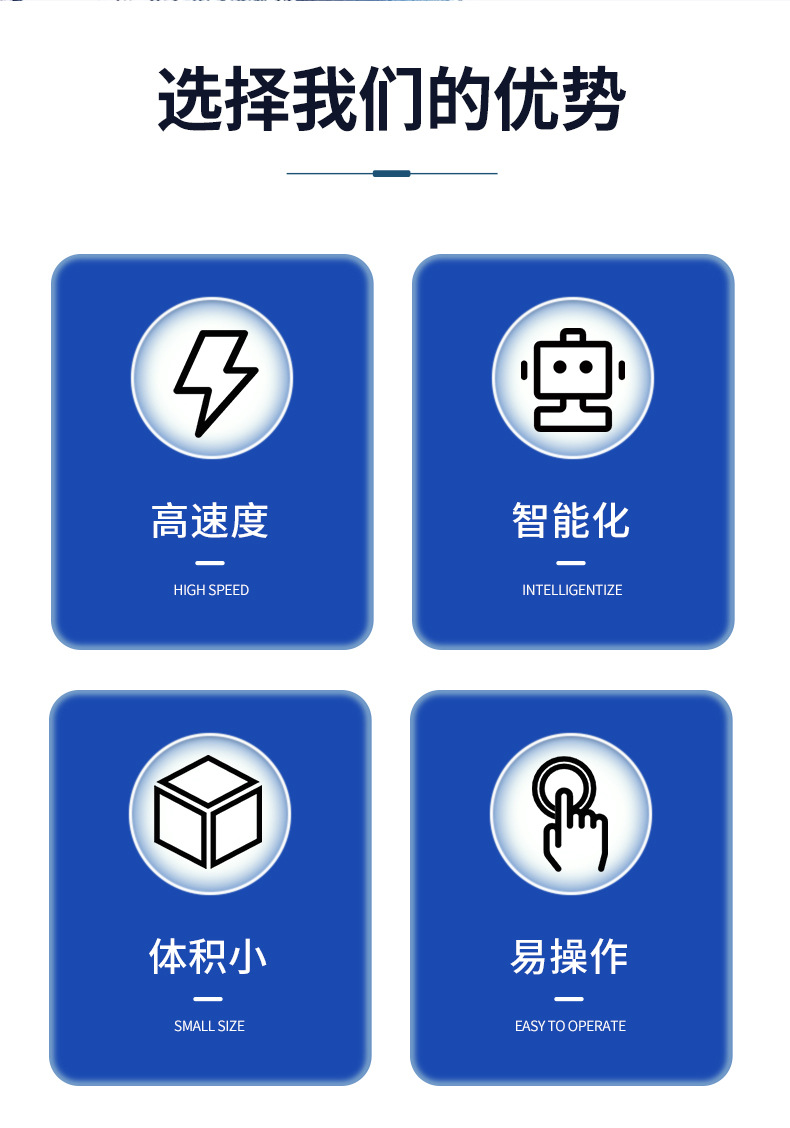 选择我们的优势

高速度

HIGH SPEED

智能化

INTELLIGENTIZE

体积小

SMALL SIZE

易操作

EASY TO OPERATE