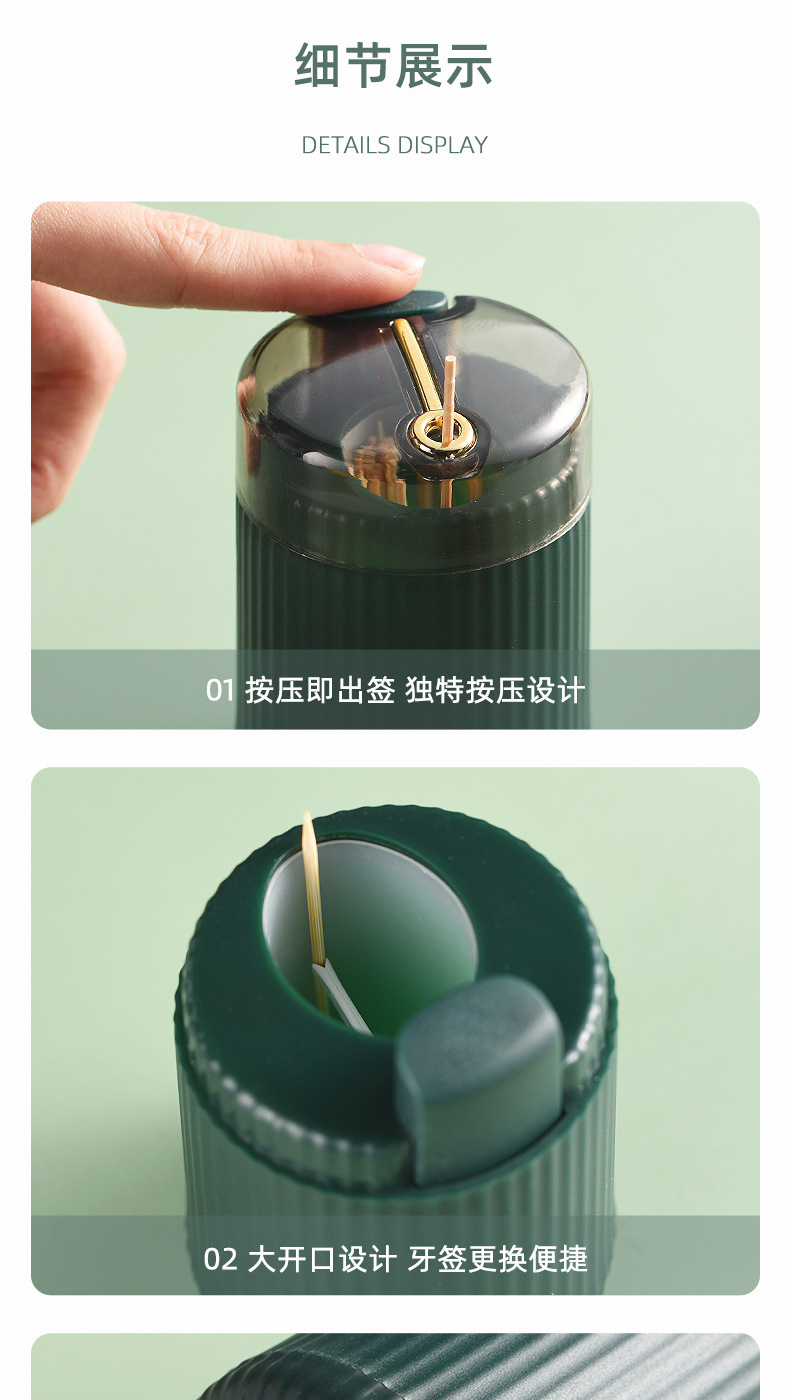 细节展示

DETAILS DISPLAY

01 按压即出签 独特按压设计

02 大开口设计 牙签更换便捷