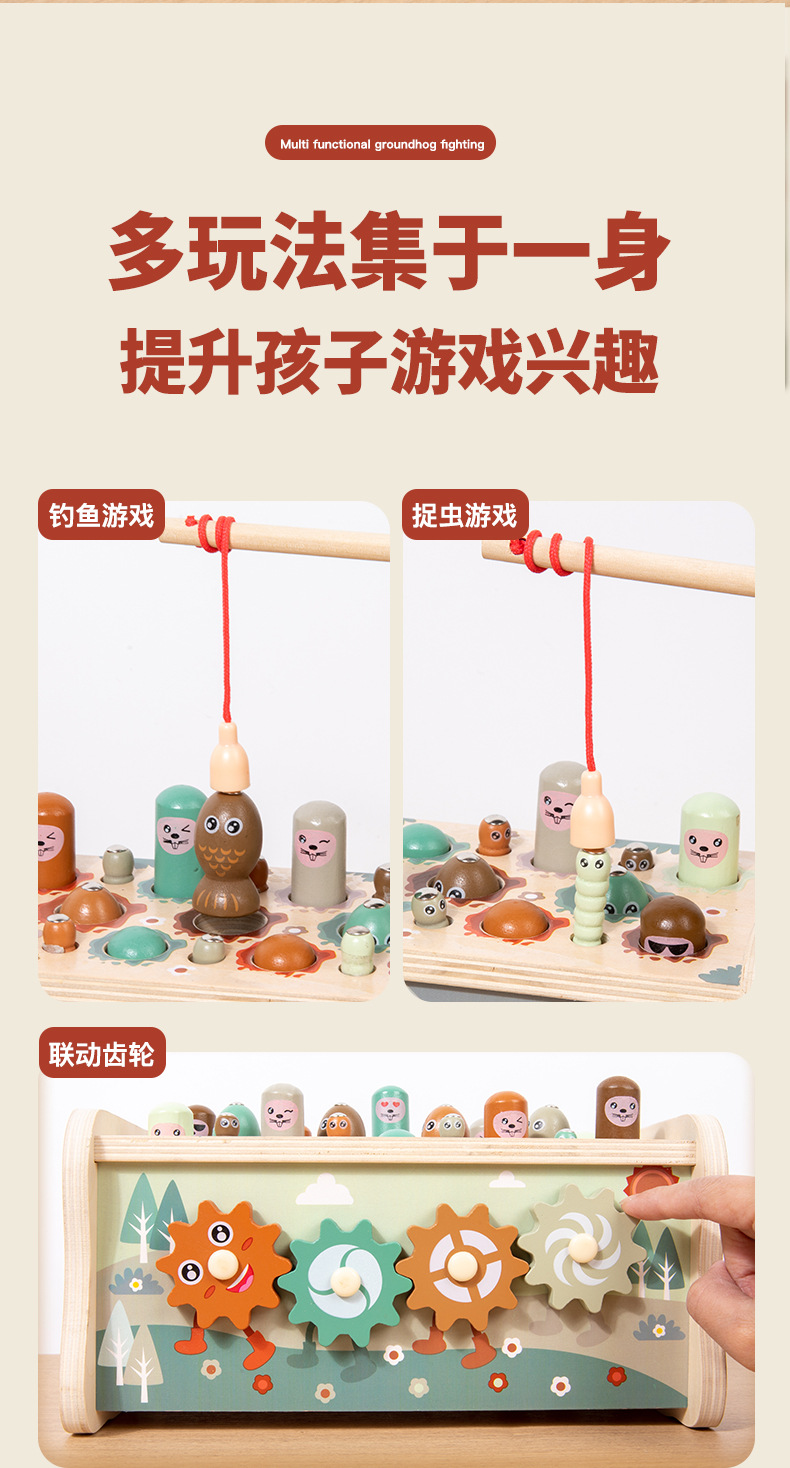 Multi functional groundhog fighting

多玩法集于一身
提升孩子游戏兴趣

钓鱼游戏

捉虫游戏

联动齿轮