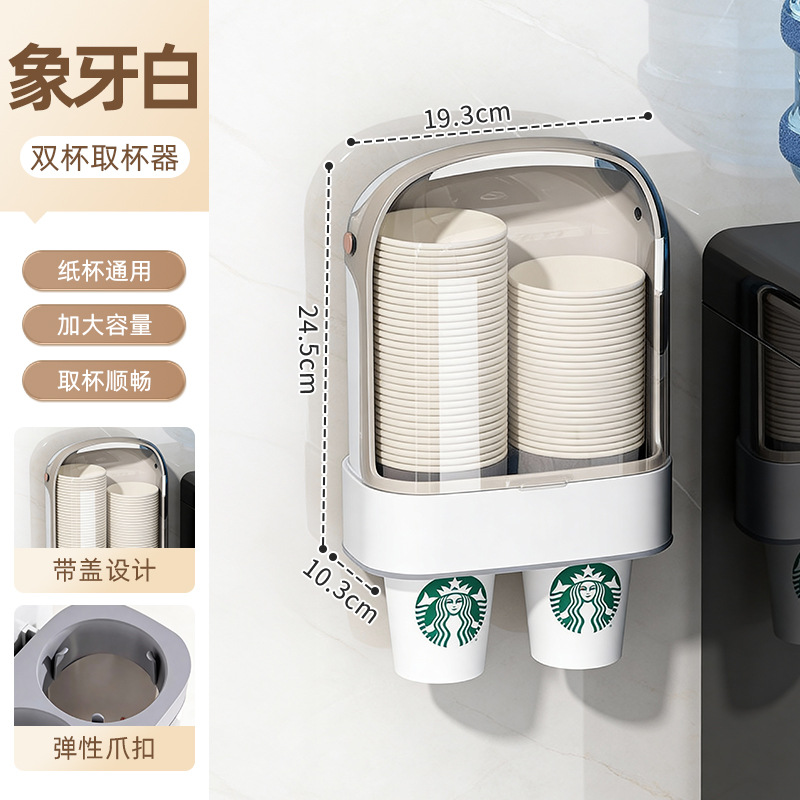 象牙白

双杯取杯器

纸杯通用

加大容量

取杯顺畅

带盖设计

弹性爪扣

19.3cm

24.5cm

10.3cm