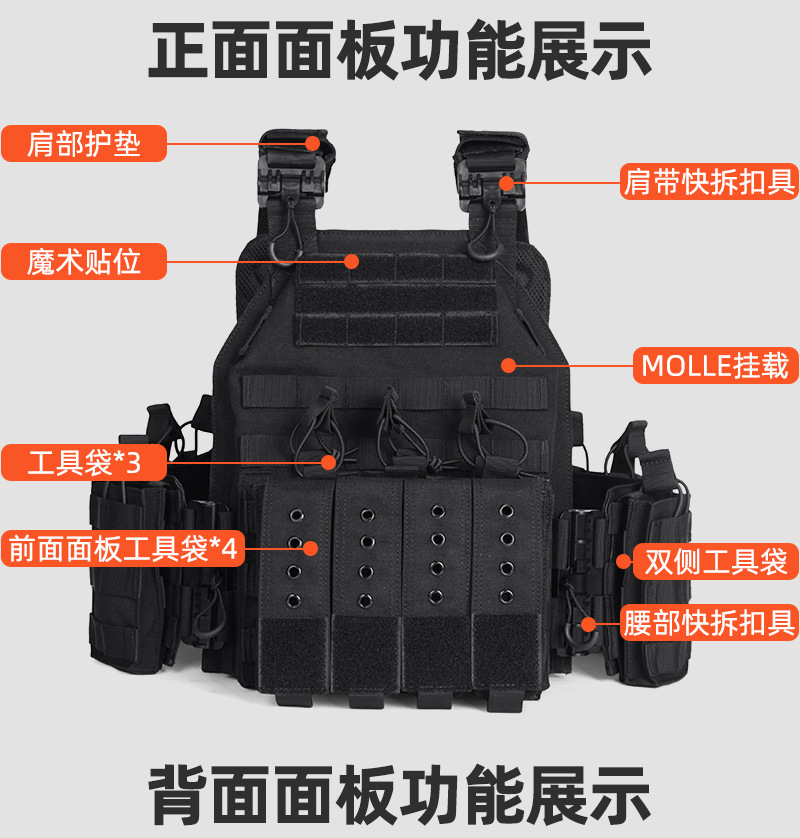 正面面板功能展示

肩部护垫

肩带快拆扣具

魔术贴位

MOLLE挂载

工具袋*3

前面面板工具袋*4

双侧工具袋

腰部快拆扣具

背面面板功能展示