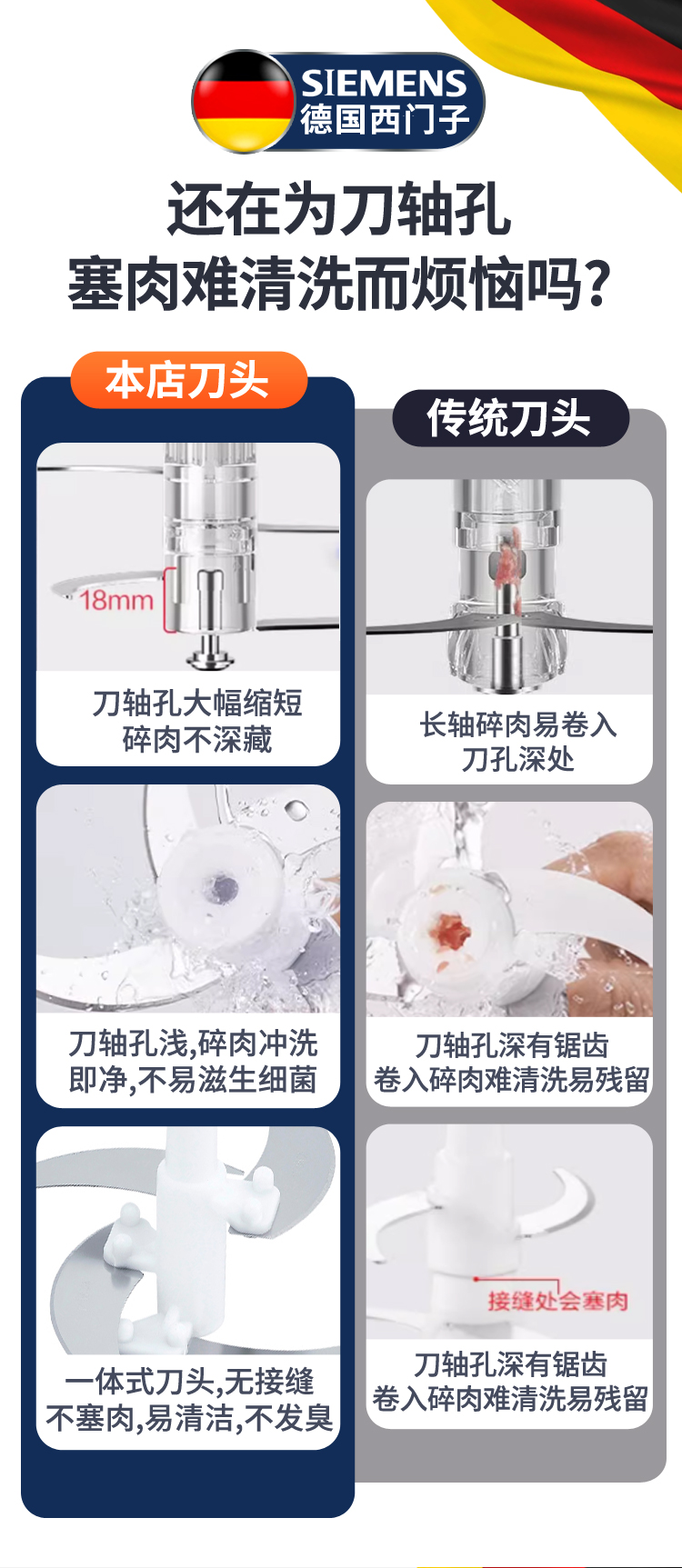 SIEMENS
德国西门子

还在为刀轴孔
塞肉难清洗而烦恼吗?

本店刀头

18mm

刀轴孔大幅缩短
碎肉不深藏

刀轴孔浅,碎肉冲洗
即净,不易滋生细菌

一体式刀头,无接缝
不塞肉,易清洁,不发臭

传统刀头

长轴碎肉易卷入
刀孔深处

刀轴孔深有锯齿
卷入碎肉难清洗易残留

接缝处会塞肉

刀轴孔深有锯齿
卷入碎肉难清洗易残留