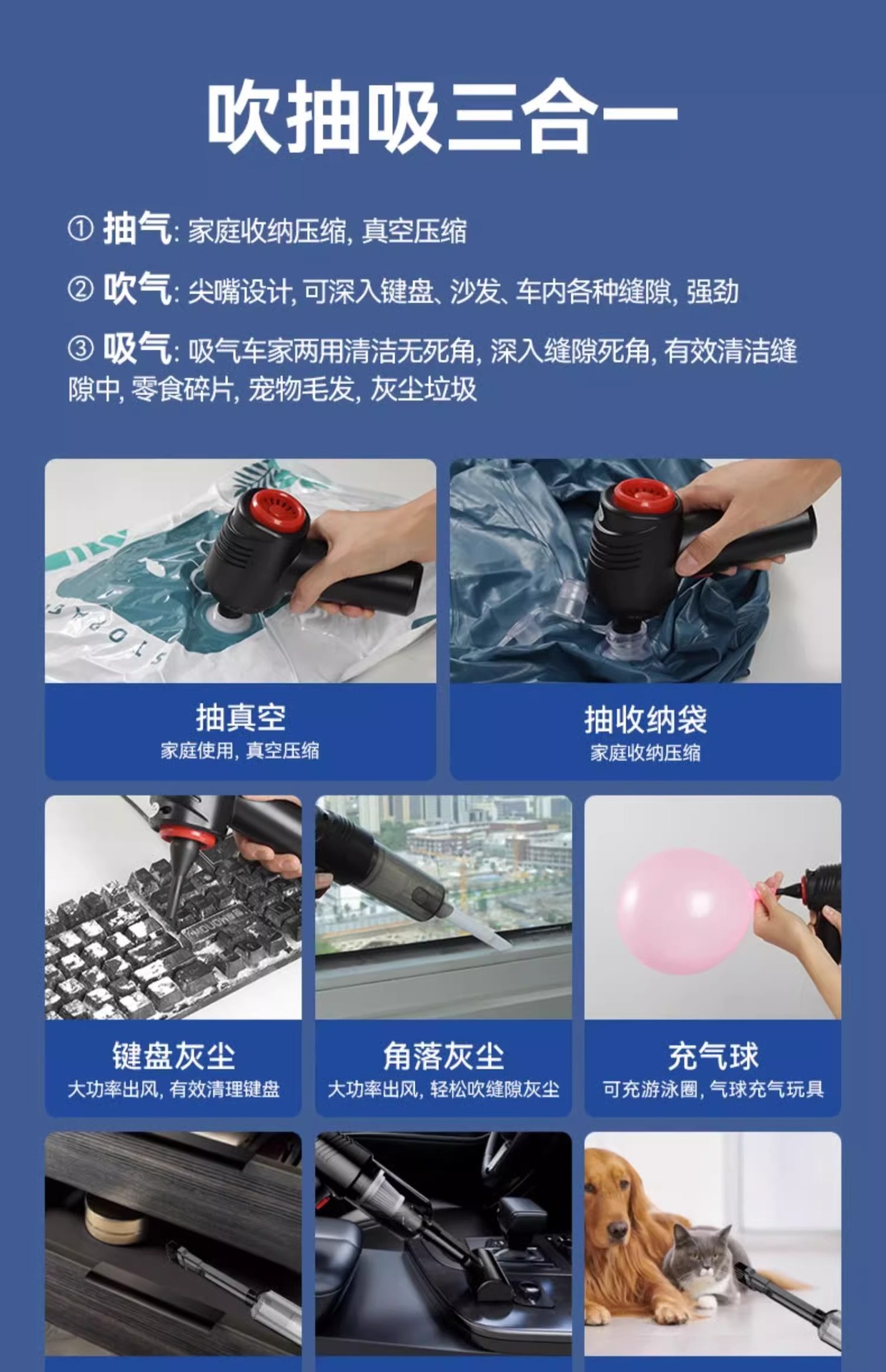 吹抽吸三合一

① 抽气: 家庭收纳压缩, 真空压缩

② 吹气: 尖嘴设计, 可深入键盘、沙发、车内各种缝隙, 强劲

③ 吸气: 吸气车家两用清洁无死角, 深入缝隙死角, 有效清洁缝隙中, 零食碎片, 宠物毛发, 灰尘垃圾

抽真空
家庭使用, 真空压缩

抽收纳袋
家庭收纳压缩

键盘灰尘
大功率出风, 有效清理键盘

角落灰尘
大功率出风, 轻松吹缝隙灰尘

充气球
可充游泳圈, 气球充气玩具