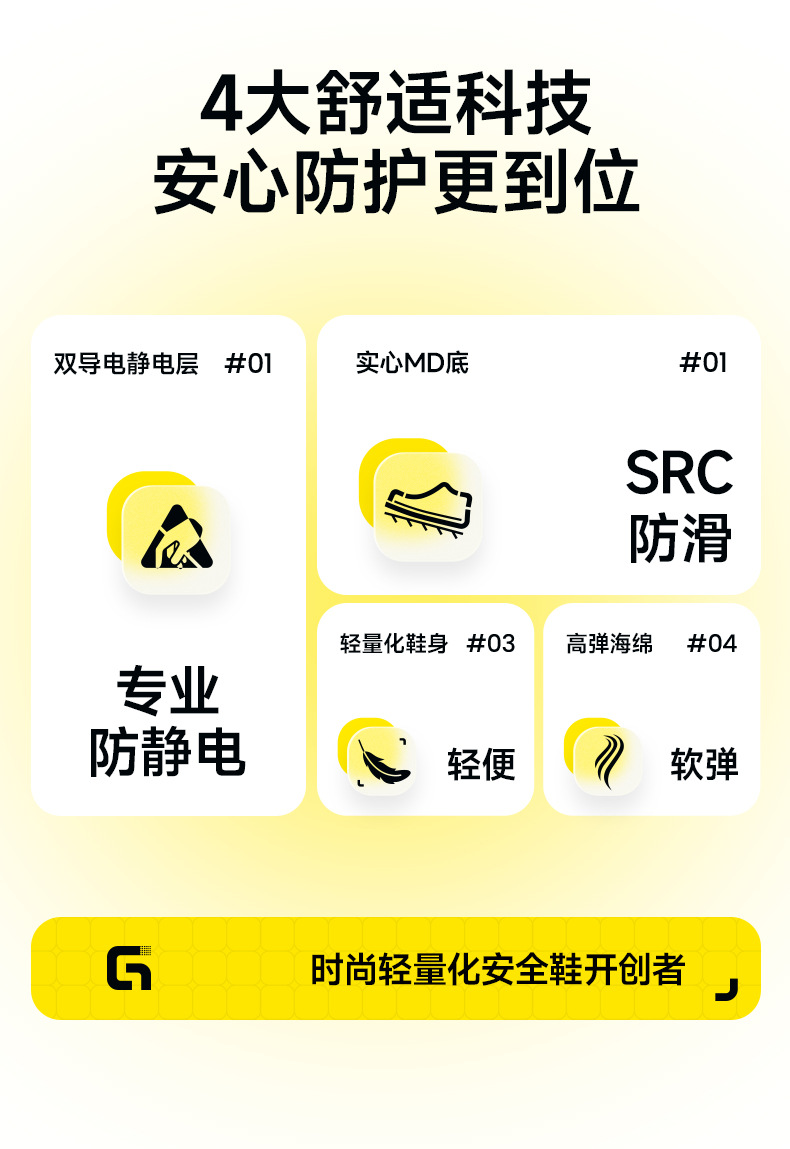 4大舒适科技
安心防护更到位

双导电静电层 #01

专业
防静电

实心MD底 #01

SRC
防滑

轻量化鞋身 #03

轻便

高弹海绵 #04

软弹

时尚轻量化安全鞋开创者