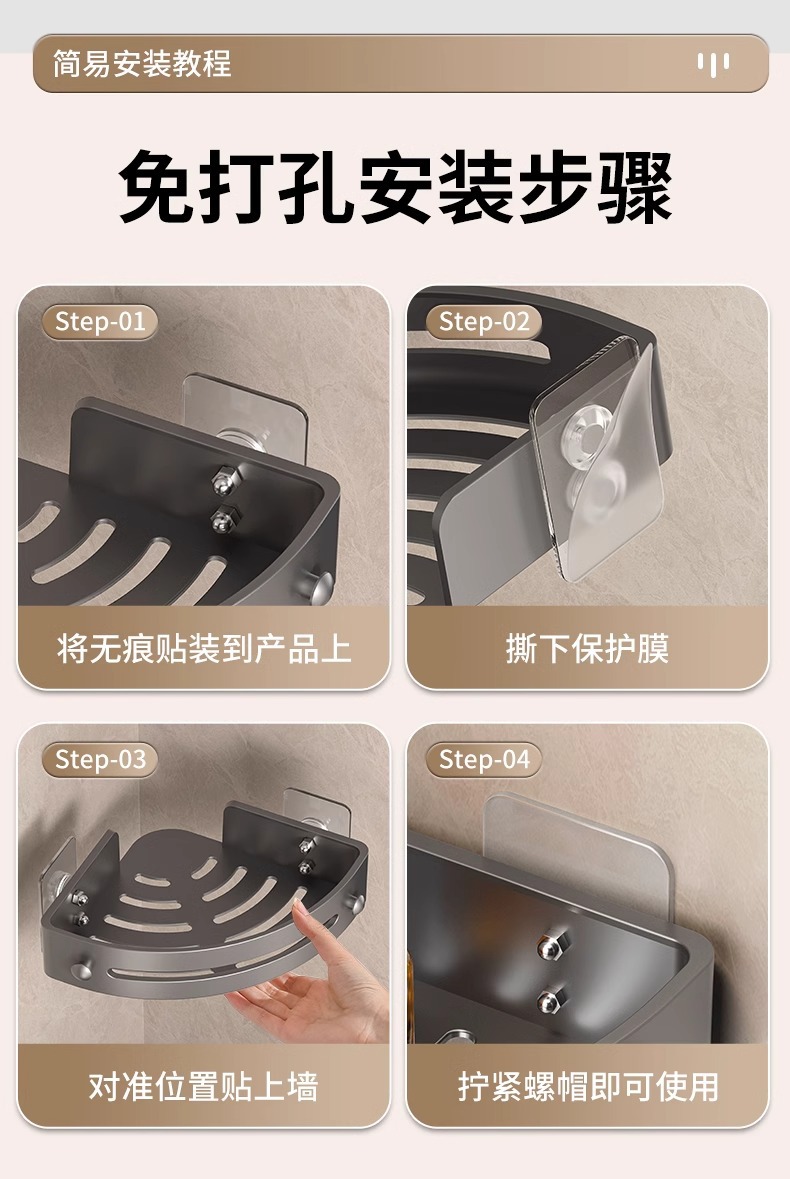 简易安装教程

免打孔安装步骤

Step-01

将无痕贴装到产品上

Step-02

撕下保护膜

Step-03

对准位置贴上墙

Step-04

拧紧螺帽即可使用