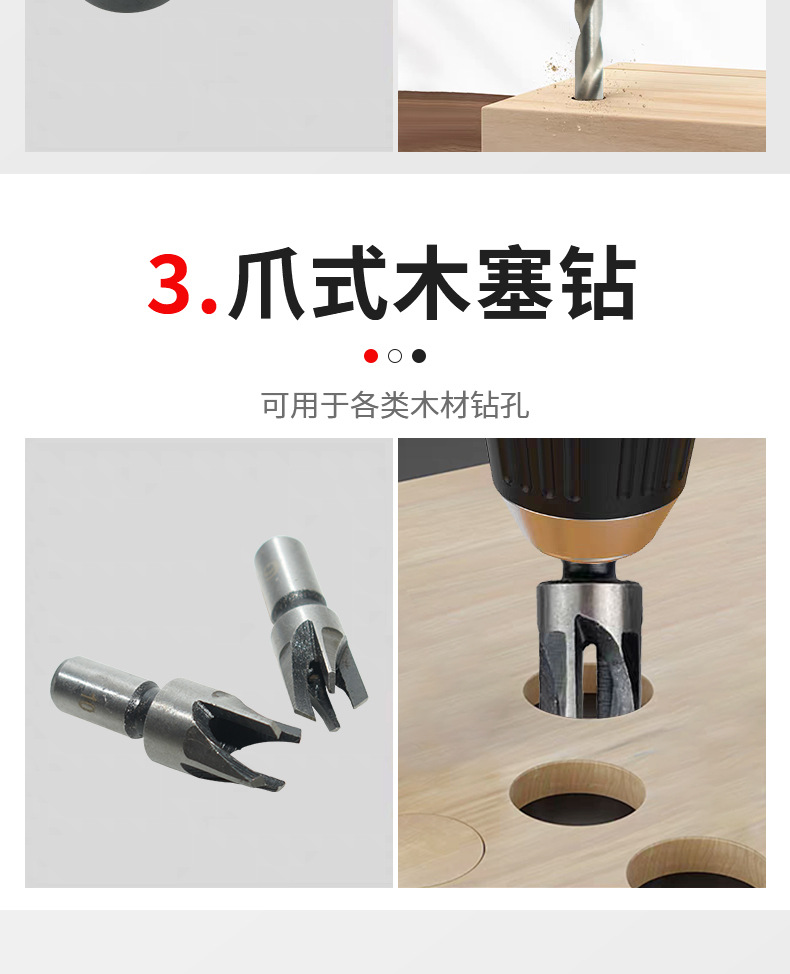 3.爪式木塞钻

可用于各类木材钻孔