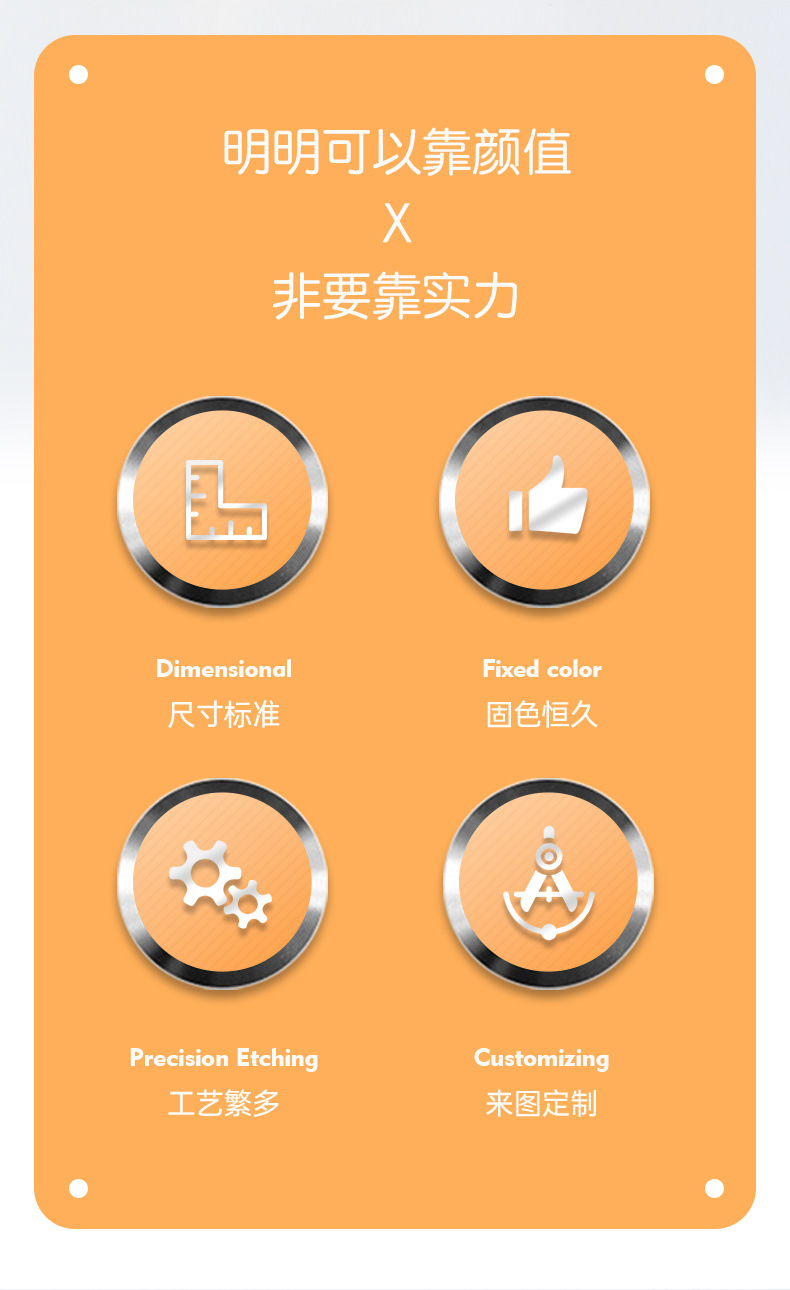 明明可以靠颜值
X
非要靠实力

Dimensional
尺寸标准

Fixed color
固色恒久

Precision Etching
工艺繁多

Customizing
来图定制