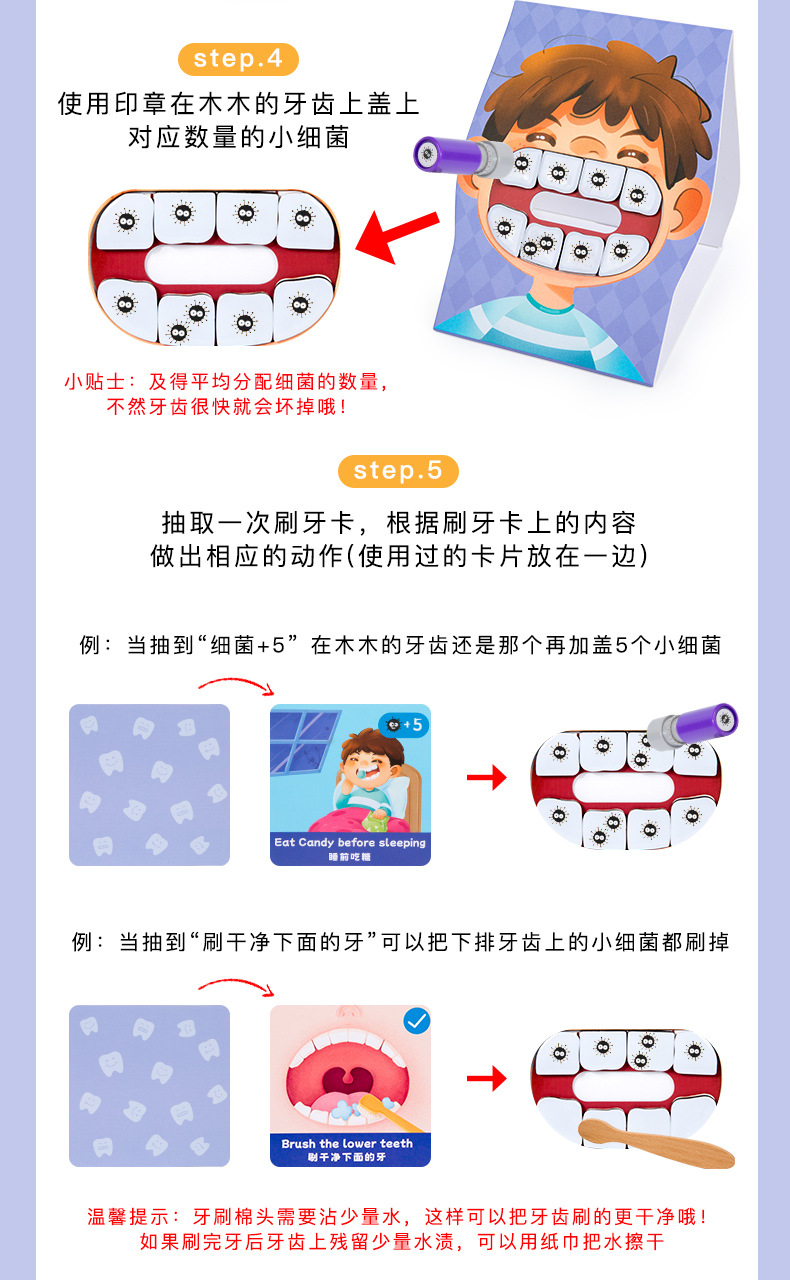 step.4

使用印章在木木的牙齿上盖上对应数量的小细菌

小贴士：及得平均分配细菌的数量，不然牙齿很快就会坏掉哦！

step.5

抽取一次刷牙卡，根据刷牙卡上的内容做出相应的动作(使用过的卡片放在一边)

例：当抽到“细菌+5”在木木的牙齿还是那个再加盖5个小细菌

+5

Eat Candy before sleeping
睡前吃糖

例：当抽到“刷干净下面的牙”可以把下排牙齿上的小细菌都刷掉

Brush the lower teeth
刷干净下面的牙

温馨提示：牙刷棉头需要沾少量水，这样可以把牙齿刷的更干净哦！如果刷完牙后牙齿上残留少量水渍，可以用纸巾把水擦干