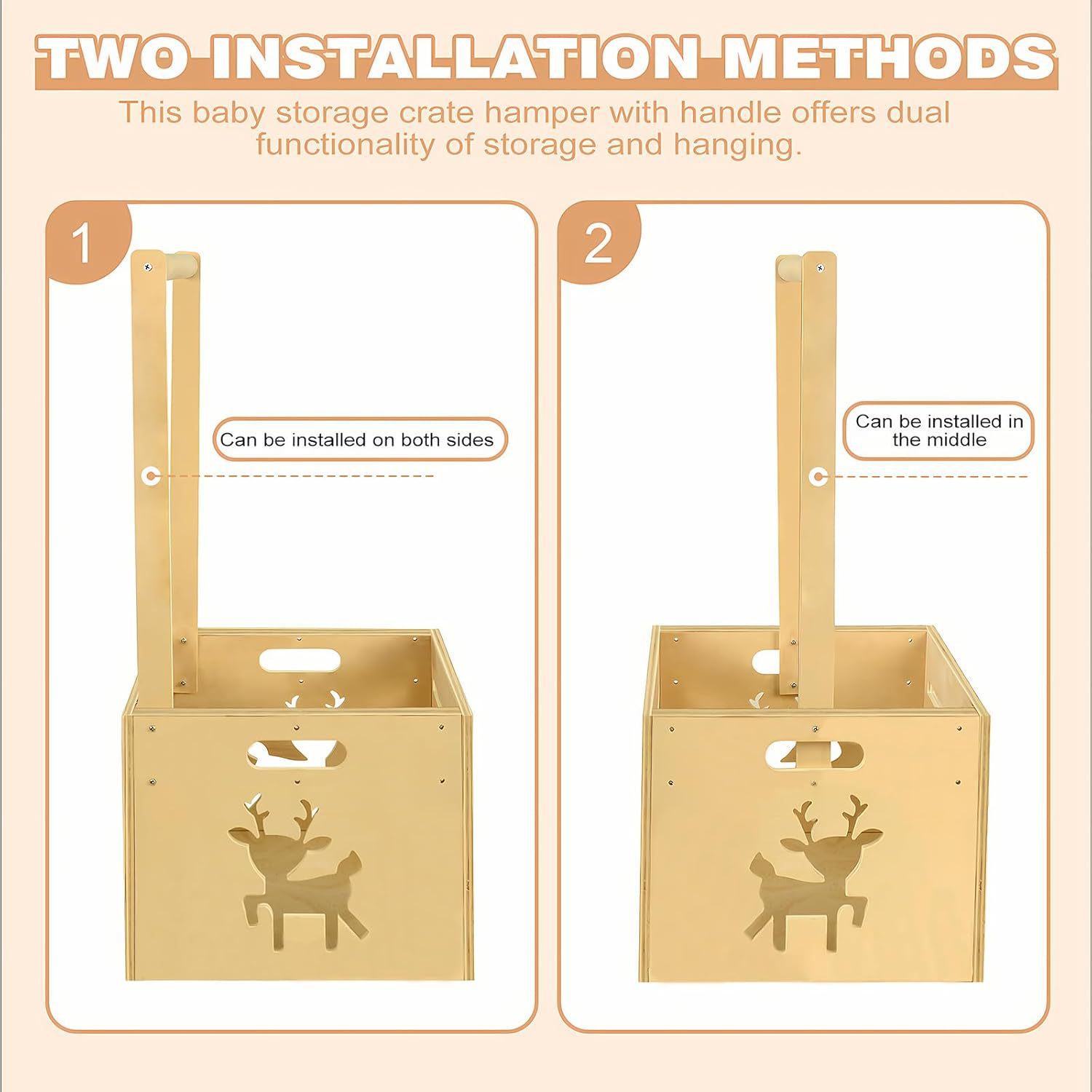 TWO INSTALLATION METHODS

This baby storage crate hamper with handle offers dual functionality of storage and hanging.

1

Can be installed on both sides

2

Can be installed in the middle