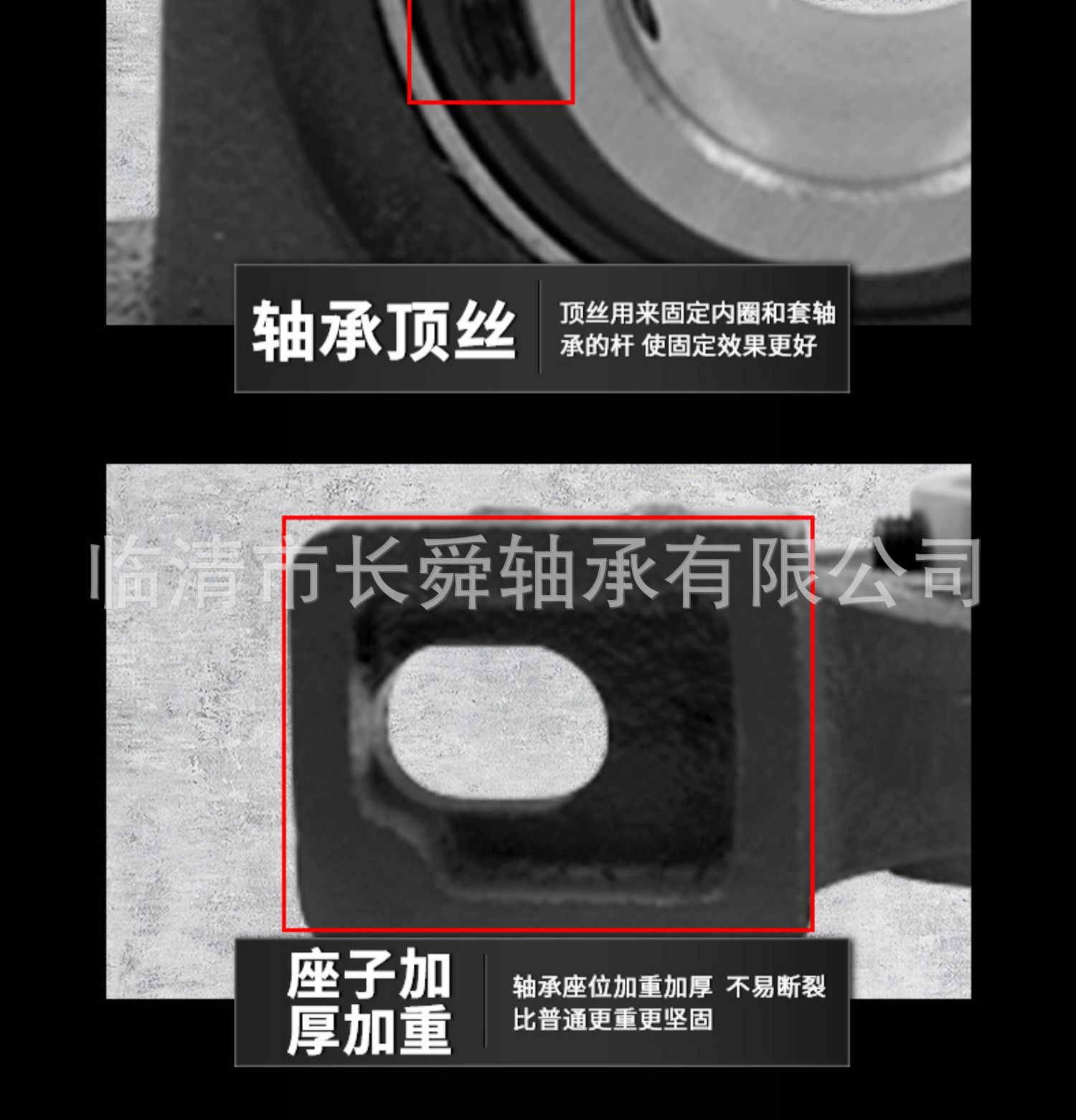 轴承顶丝

顶丝用来固定内圈和套轴承的杆 使固定效果更好

临清市长舜轴承有限公司

座子加厚加重

轴承座位加重加厚 不易断裂 比普通更重更坚固