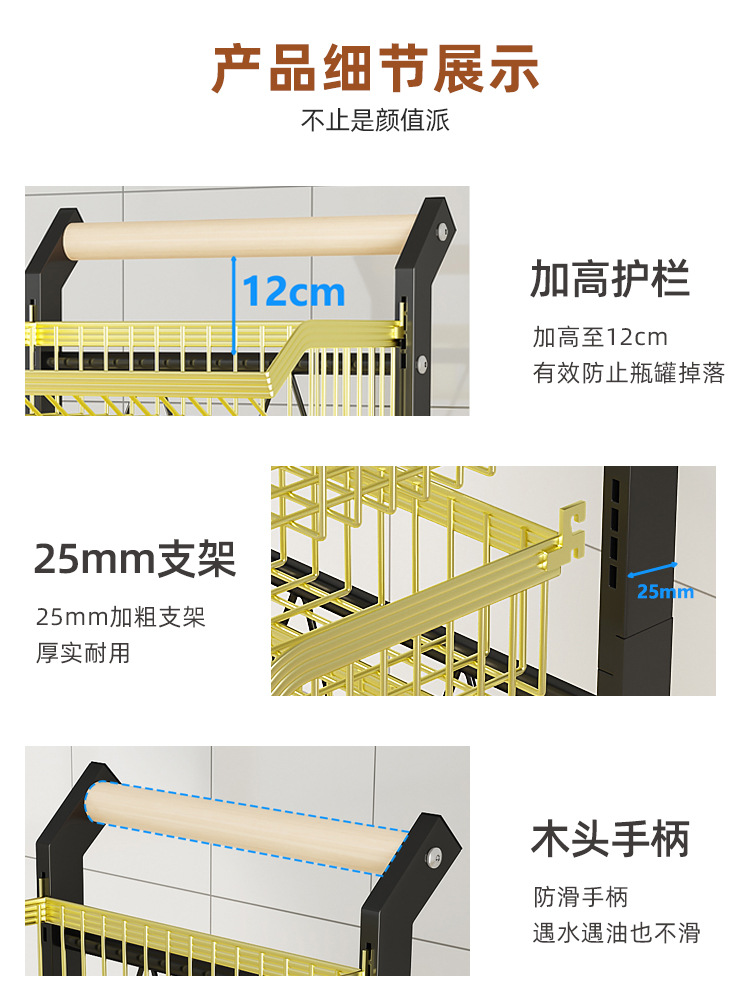 产品细节展示
不止是颜值派

12cm

加高护栏
加高至12cm
有效防止瓶罐掉落

25mm支架
25mm加粗支架
厚实耐用

25mm

木头手柄
防滑手柄
遇水遇油也不滑