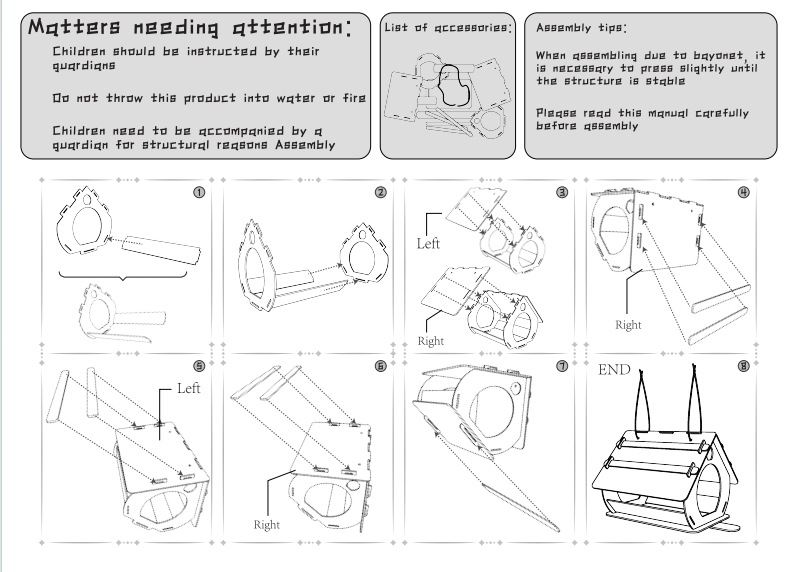 Matters needing attention:

Children should be instructed by their guardians

Do not throw this product into water or fire

Children need to be accompanied by a guardian for structural reasons Assembly

List of accessories:

Assembly tips:

When assembling due to bayonet, it is necessary to press slightly until the structure is stable

Please read this manual carefully before assembly

①

②

③

Left

Right

④

Right

⑤

Left

⑥

Right

⑦

⑧

END