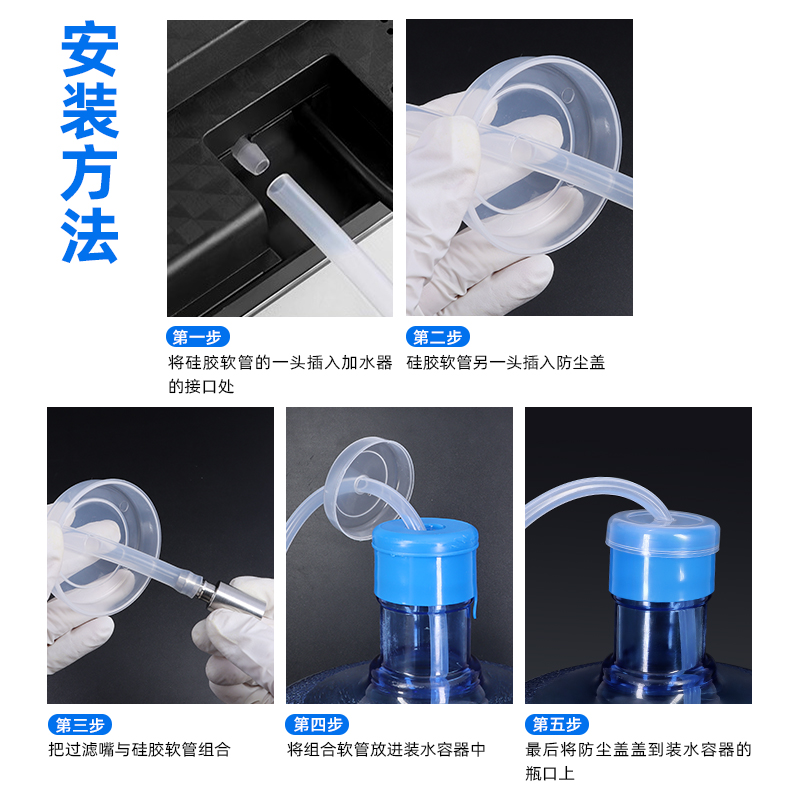 安装方法

第一步
将硅胶软管的一头插入加水器的接口处

第二步
硅胶软管另一头插入防尘盖

第三步
把过滤嘴与硅胶软管组合

第四步
将组合软管放进装水容器中

第五步
最后将防尘盖盖到装水容器的瓶口上