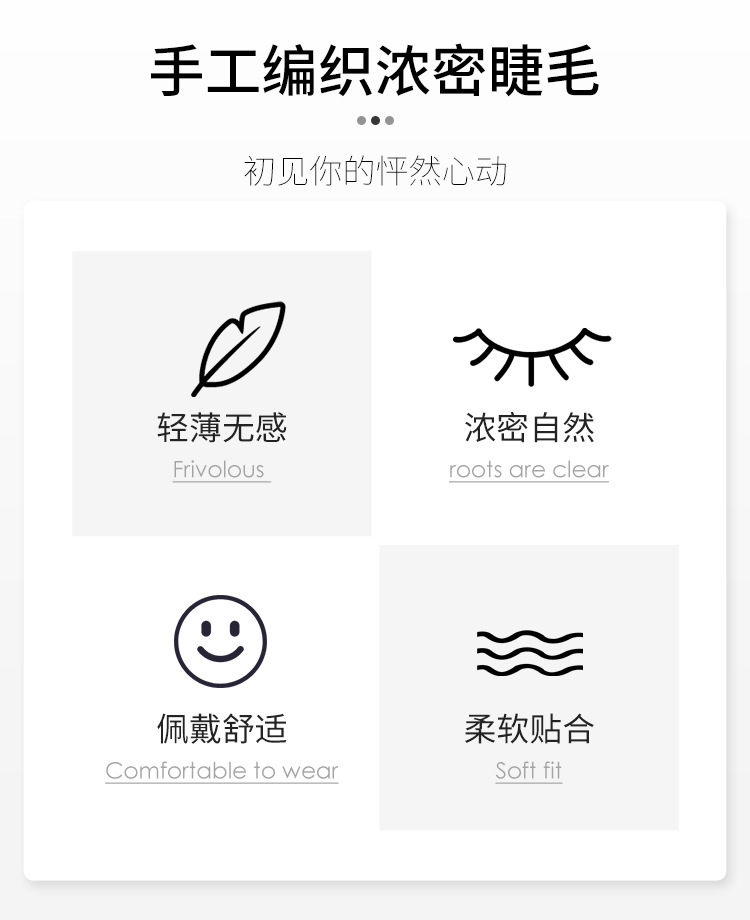 手工编织浓密睫毛

初见你的怦然心动

轻薄无感
Frivolous

浓密自然
roots are clear

佩戴舒适
Comfortable to wear

柔软贴合
Soft fit