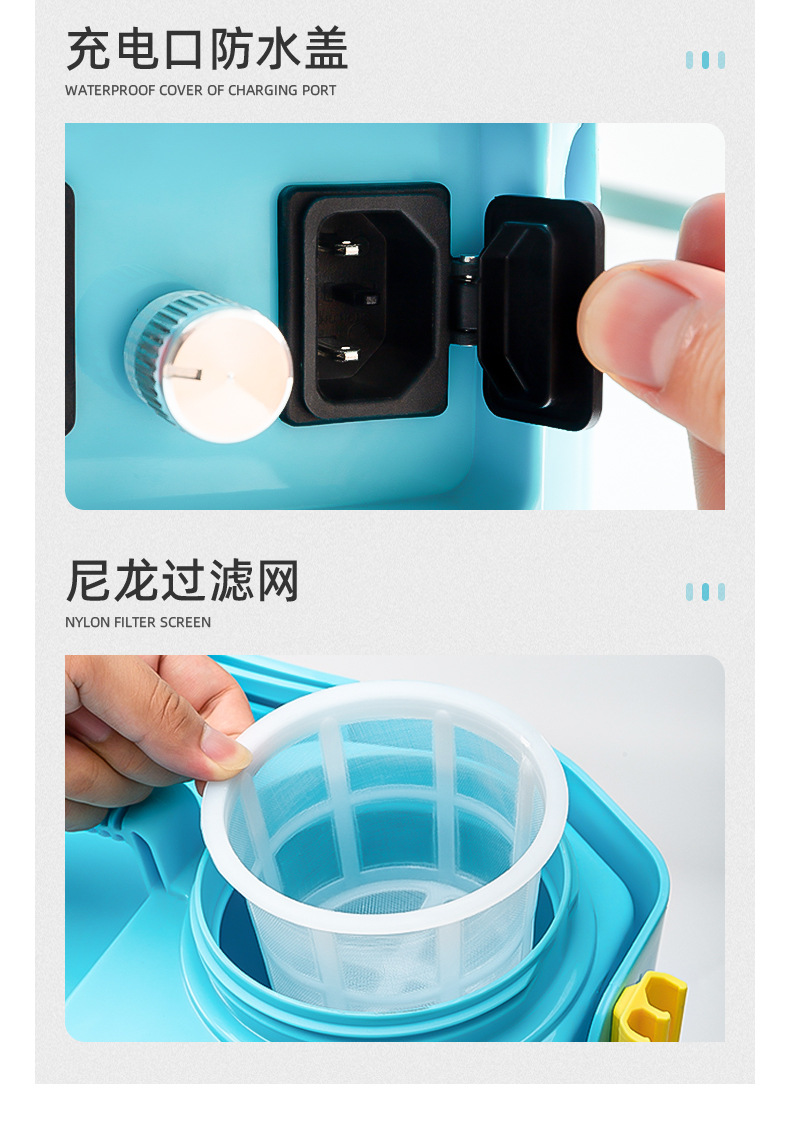 充电口防水盖
WATERPROOF COVER OF CHARGING PORT

尼龙过滤网
NYLON FILTER SCREEN