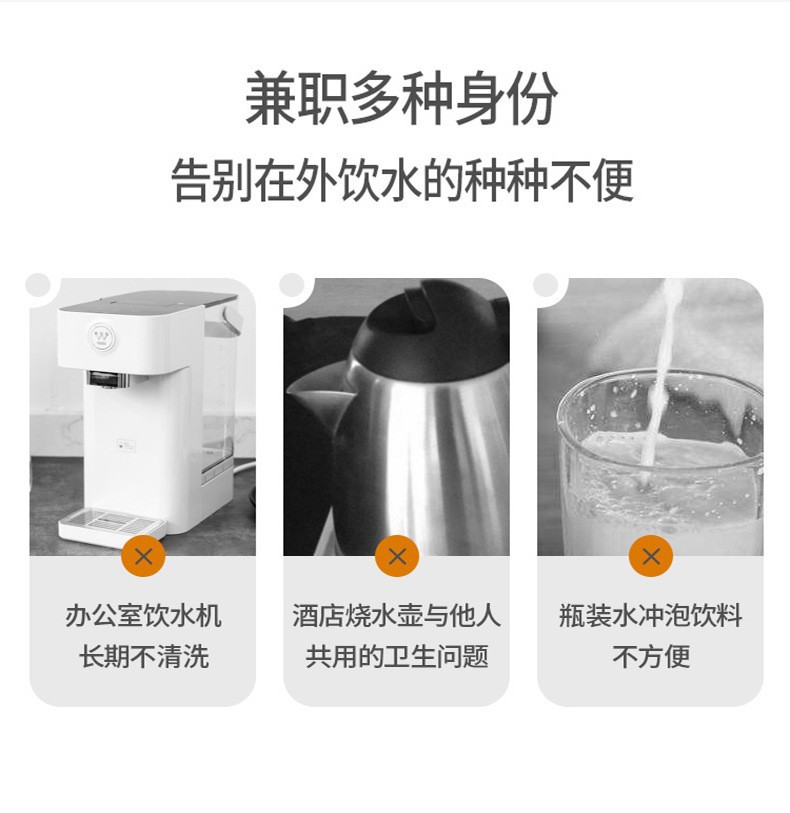 兼职多种身份

告别在外饮水的种种不便

办公室饮水机
长期不清洗

酒店烧水壶与他人
共用的卫生问题

瓶装水冲泡饮料
不方便