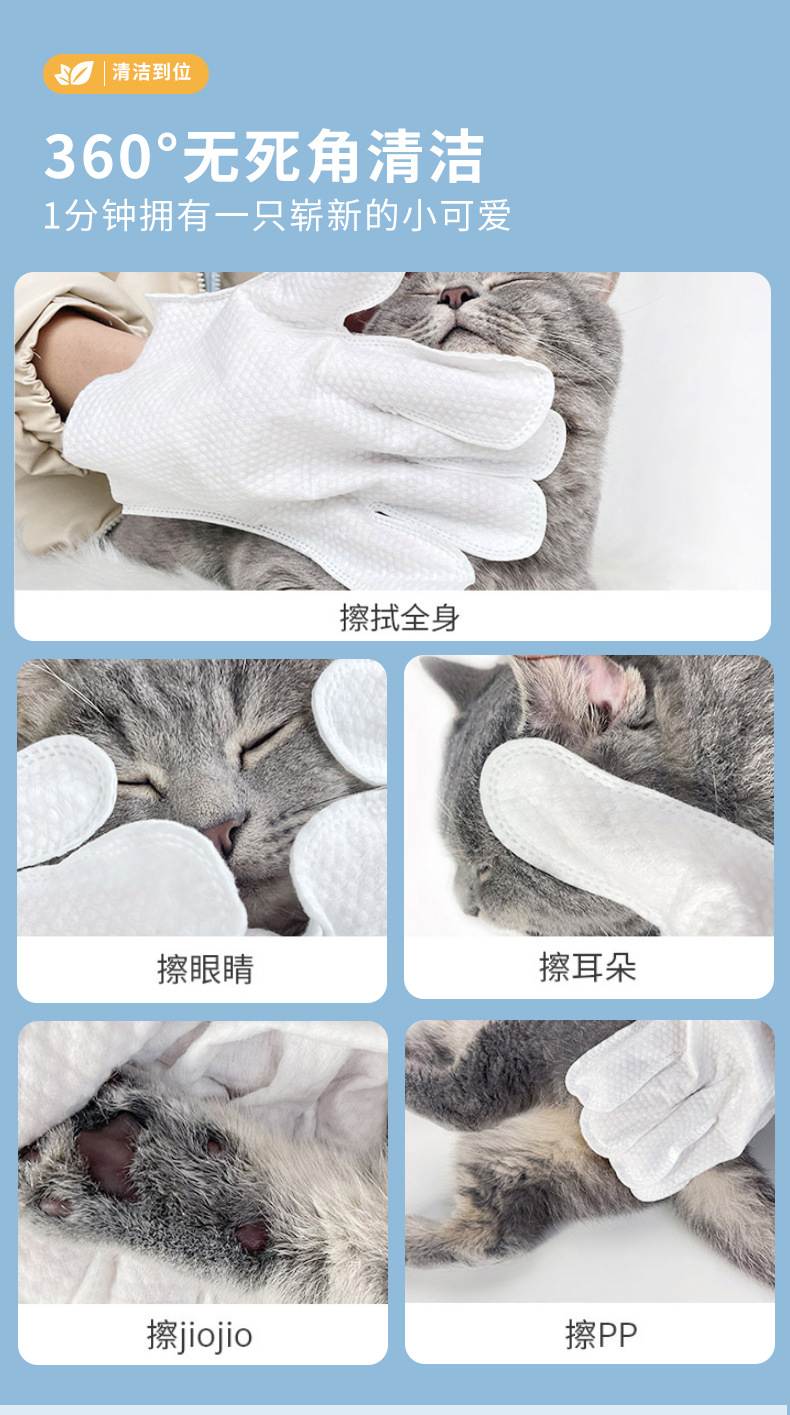 清洁到位

360°无死角清洁
1分钟拥有一只崭新的小可爱

擦拭全身

擦眼睛

擦耳朵

擦jiojio

擦PP