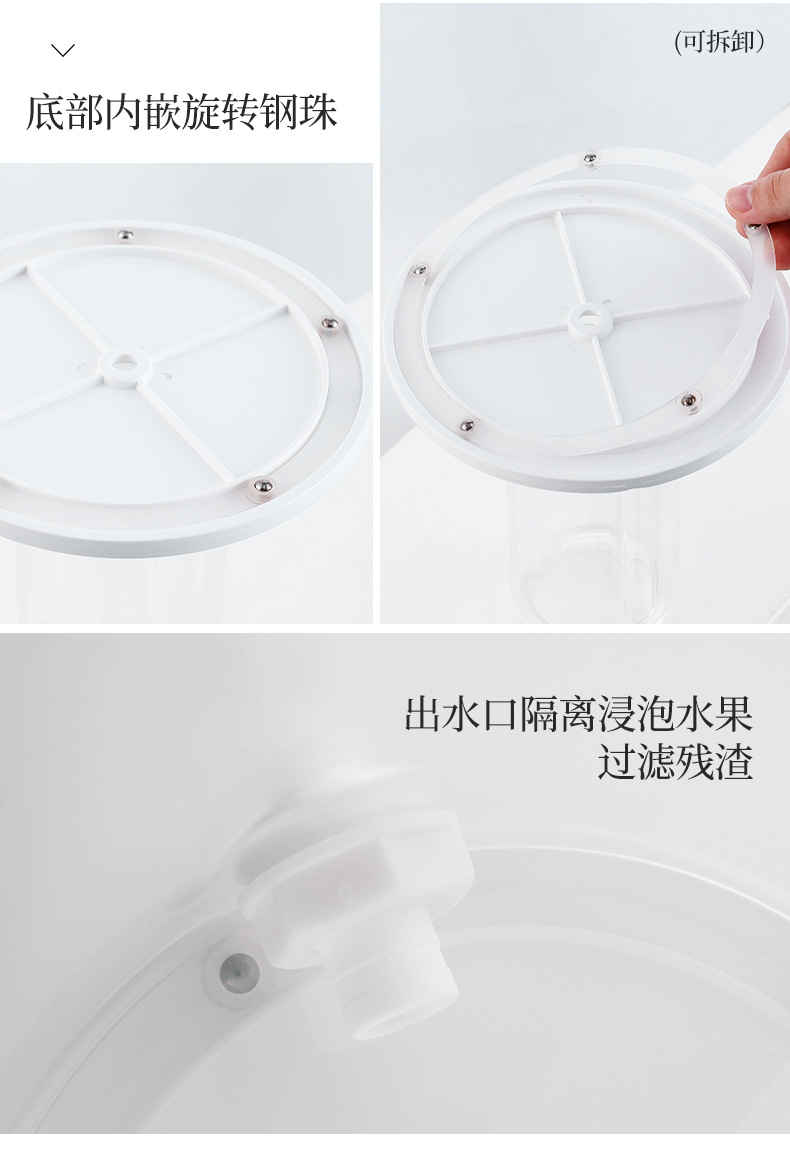 底部内嵌旋转钢珠

(可拆卸)

出水口隔离浸泡水果
过滤残渣