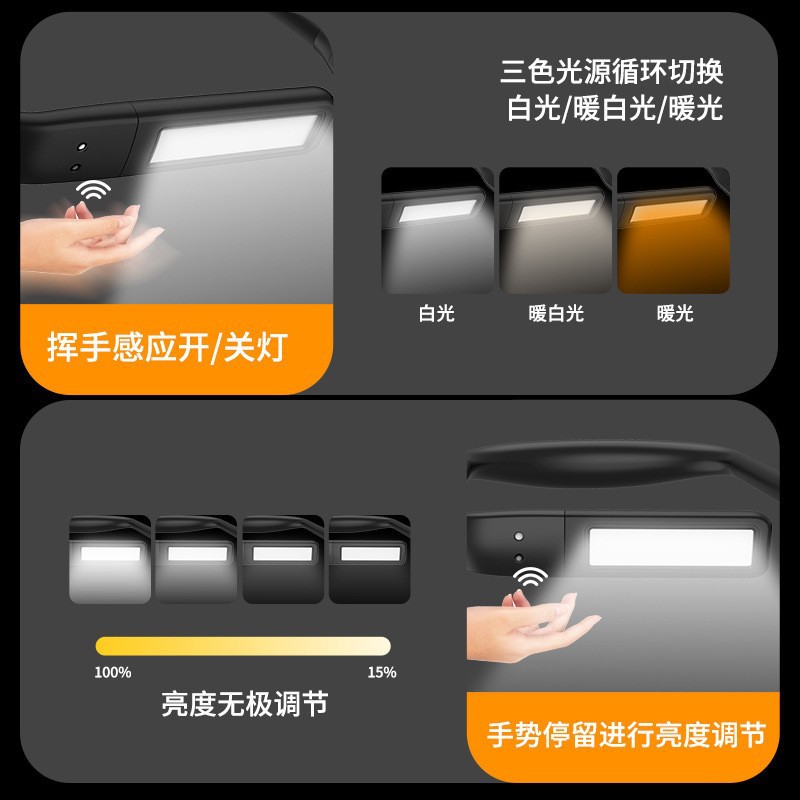 三色光源循环切换
白光/暖白光/暖光

白光 暖白光 暖光

挥手感应开/关灯

100% 15%

亮度无极调节

手势停留进行亮度调节