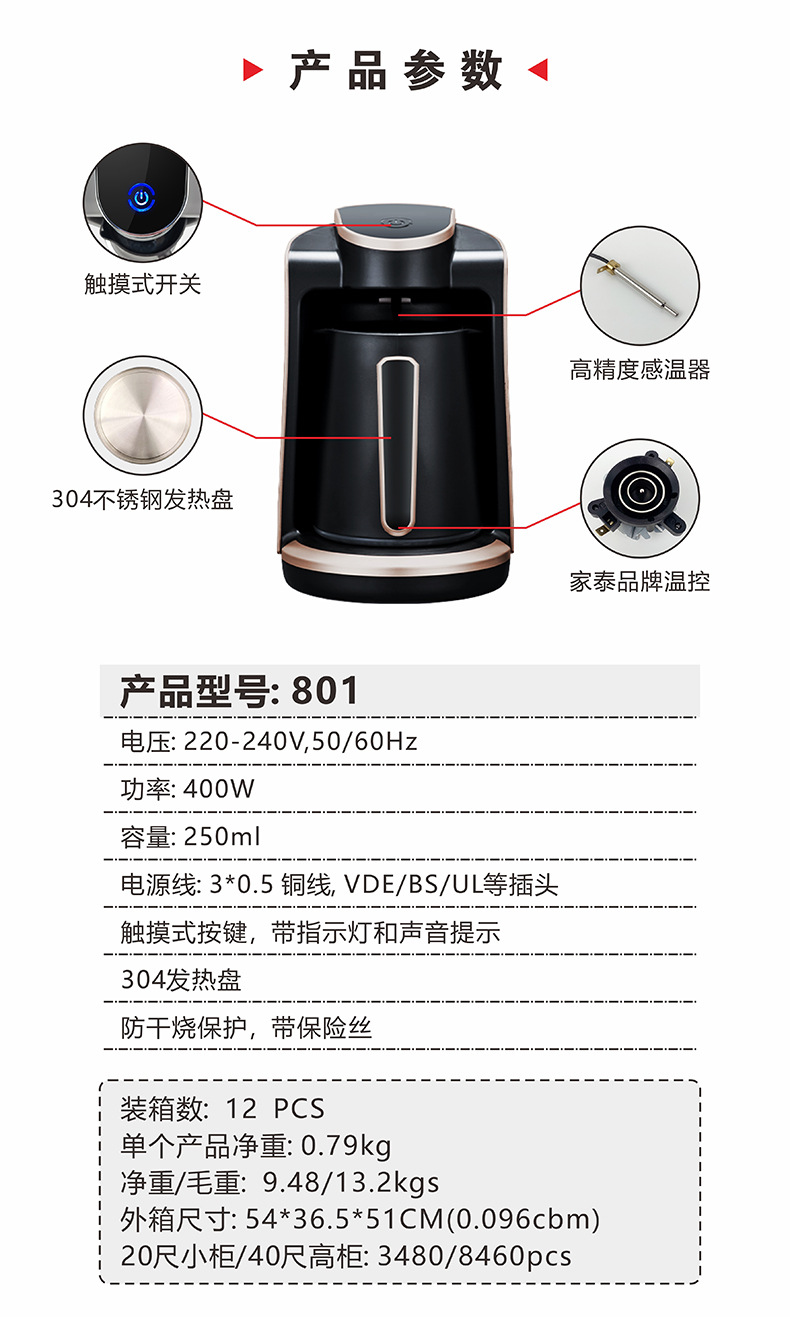 产品参数

触摸式开关

高精度感温器

304不锈钢发热盘

家泰品牌温控

产品型号: 801

电压: 220-240V,50/60Hz

功率: 400W

容量: 250ml

电源线: 3*0.5 铜线, VDE/BS/UL等插头

触摸式按键，带指示灯和声音提示

304发热盘

防干烧保护，带保险丝

装箱数: 12 PCS
单个产品净重: 0.79kg
净重/毛重: 9.48/13.2kgs
外箱尺寸: 54*36.5*51CM(0.096cbm)
20尺小柜/40尺高柜: 3480/8460pcs