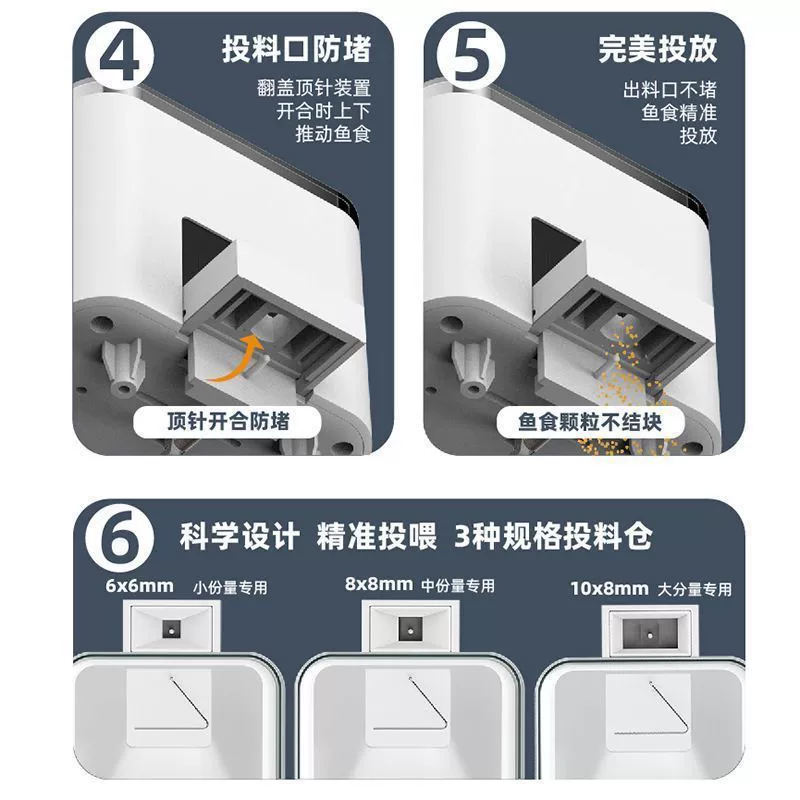 4 投料口防堵

翻盖顶针装置
开合时上下
推动鱼食

顶针开合防堵

5 完美投放

出料口不堵
鱼食精准
投放

鱼食颗粒不结块

6 科学设计 精准投喂 3种规格投料仓

6x6mm 小份量专用

8x8mm 中份量专用

10x8mm 大分量专用