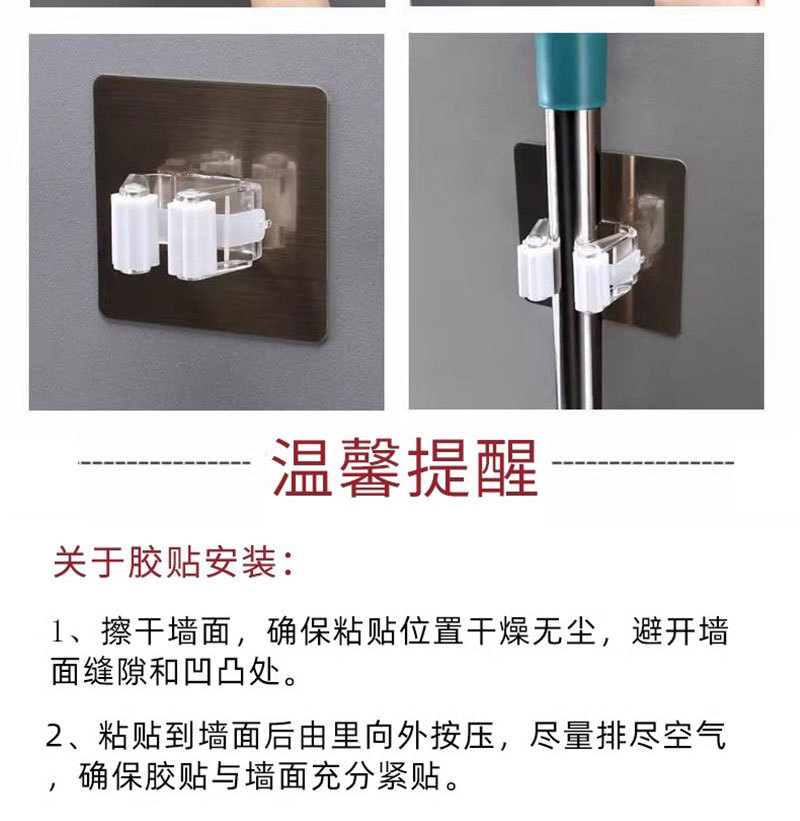 温馨提醒

关于胶贴安装：

1、擦干墙面，确保粘贴位置干燥无尘，避开墙面缝隙和凹凸处。

2、粘贴到墙面后由里向外按压，尽量排尽空气，确保胶贴与墙面充分紧贴。