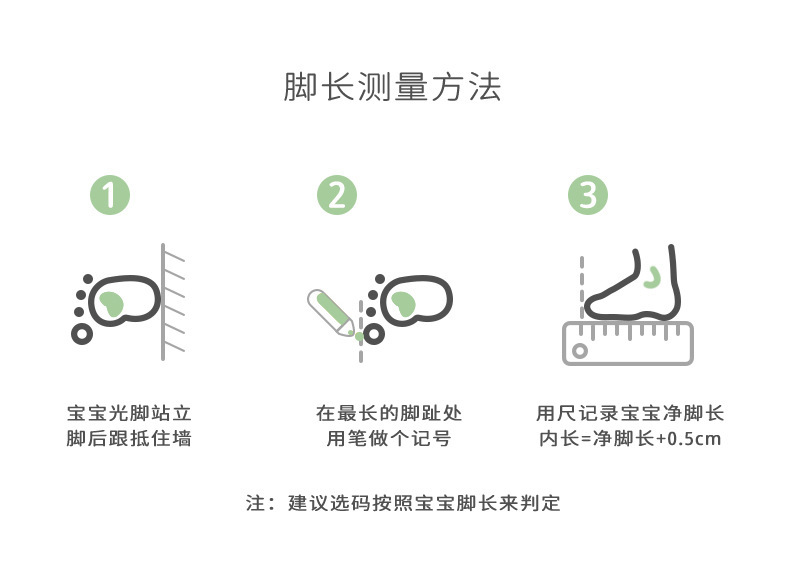 脚长测量方法

1

宝宝光脚站立
脚后跟抵住墙

2

在最长的脚趾处
用笔做个记号

3

用尺记录宝宝净脚长
内长=净脚长+0.5cm

注：建议选码按照宝宝脚长来判定