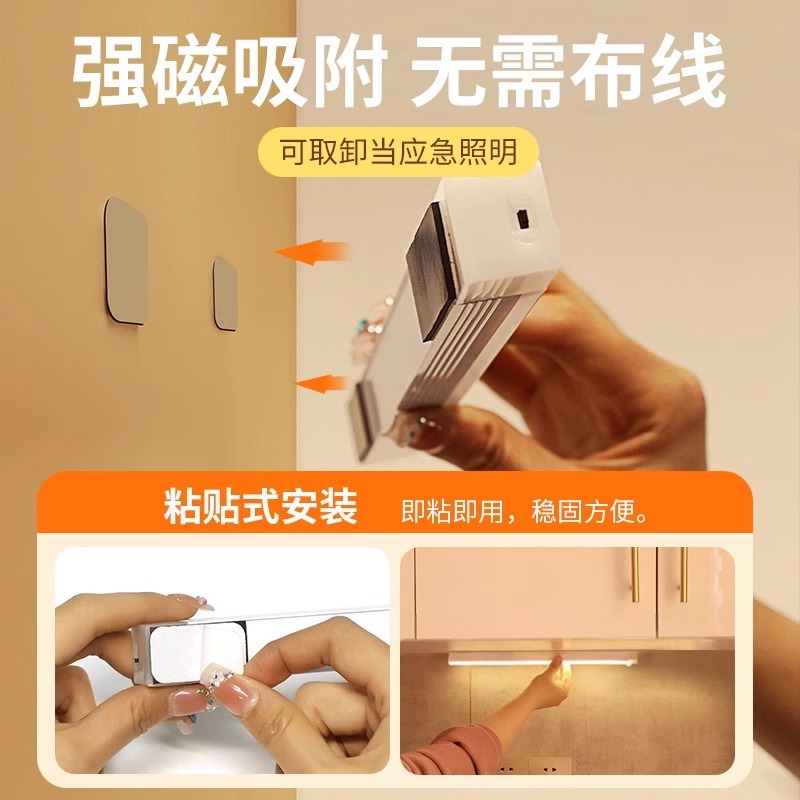 强磁吸附 无需布线

可取卸当应急照明

粘贴式安装 即粘即用，稳固方便。