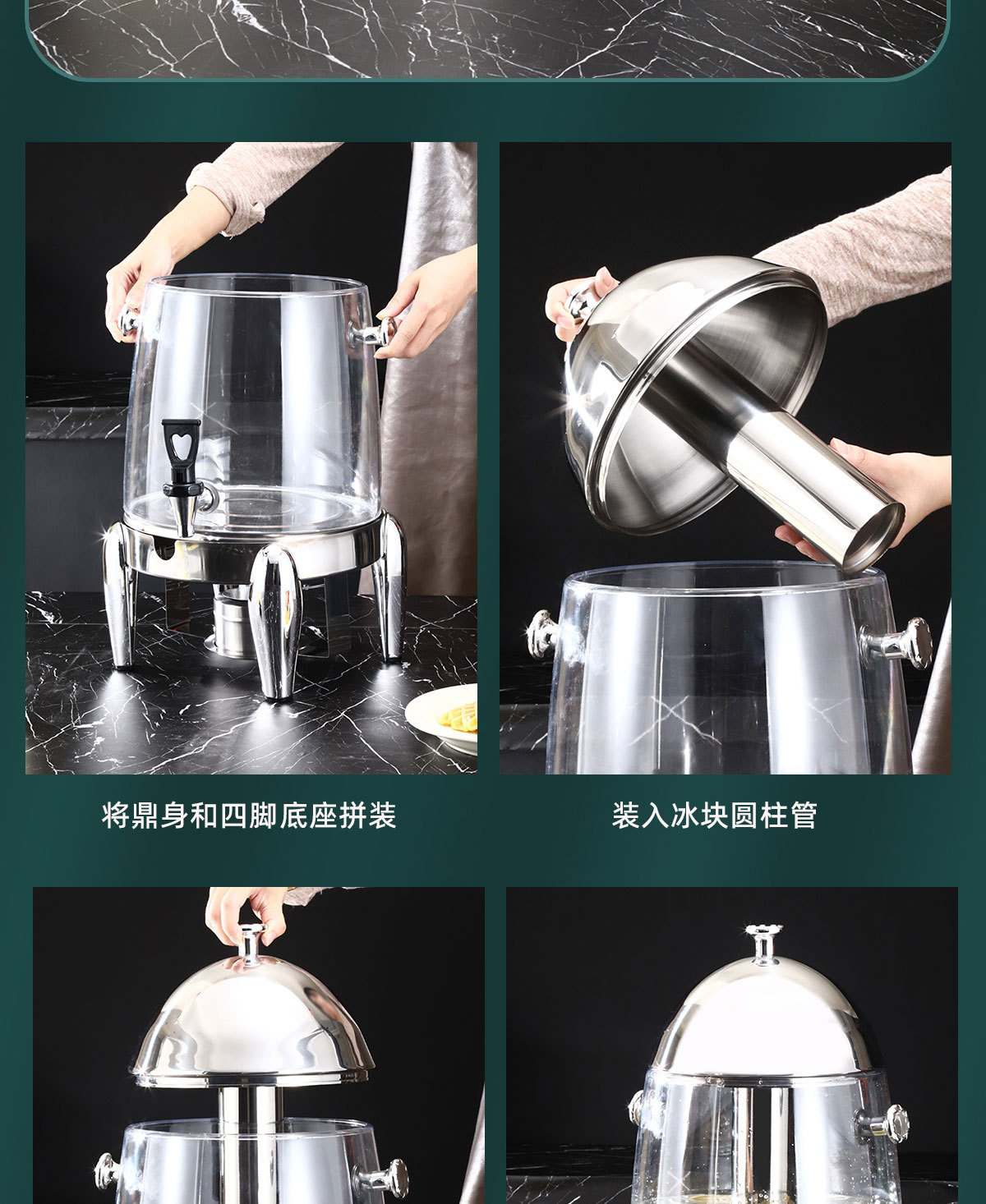 将鼎身和四脚底座拼装

装入冰块圆柱管