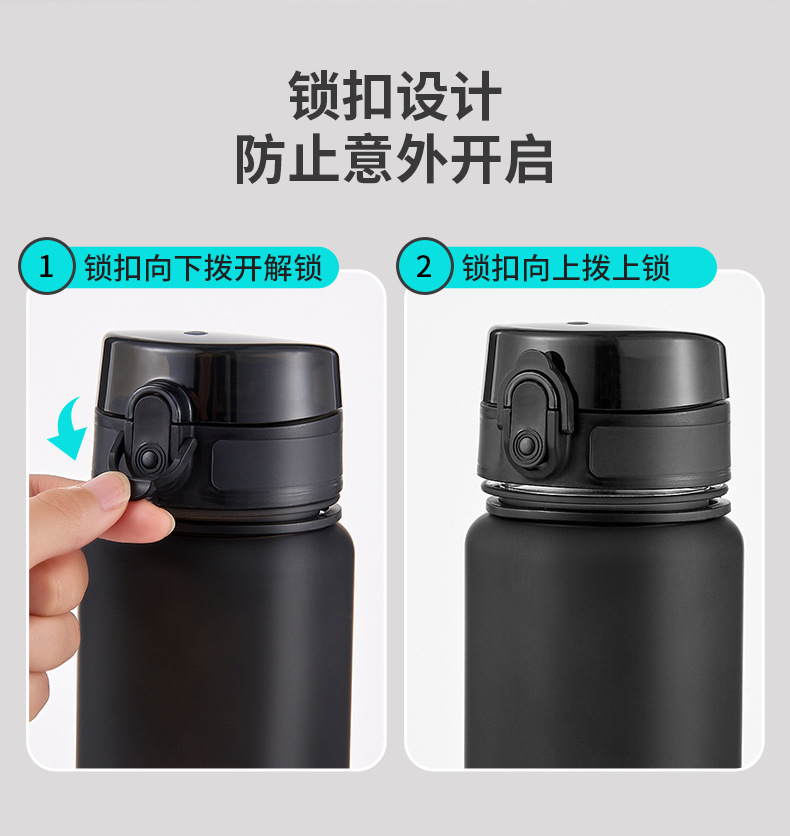 锁扣设计
防止意外开启

1 锁扣向下拨开解锁

2 锁扣向上拨上锁