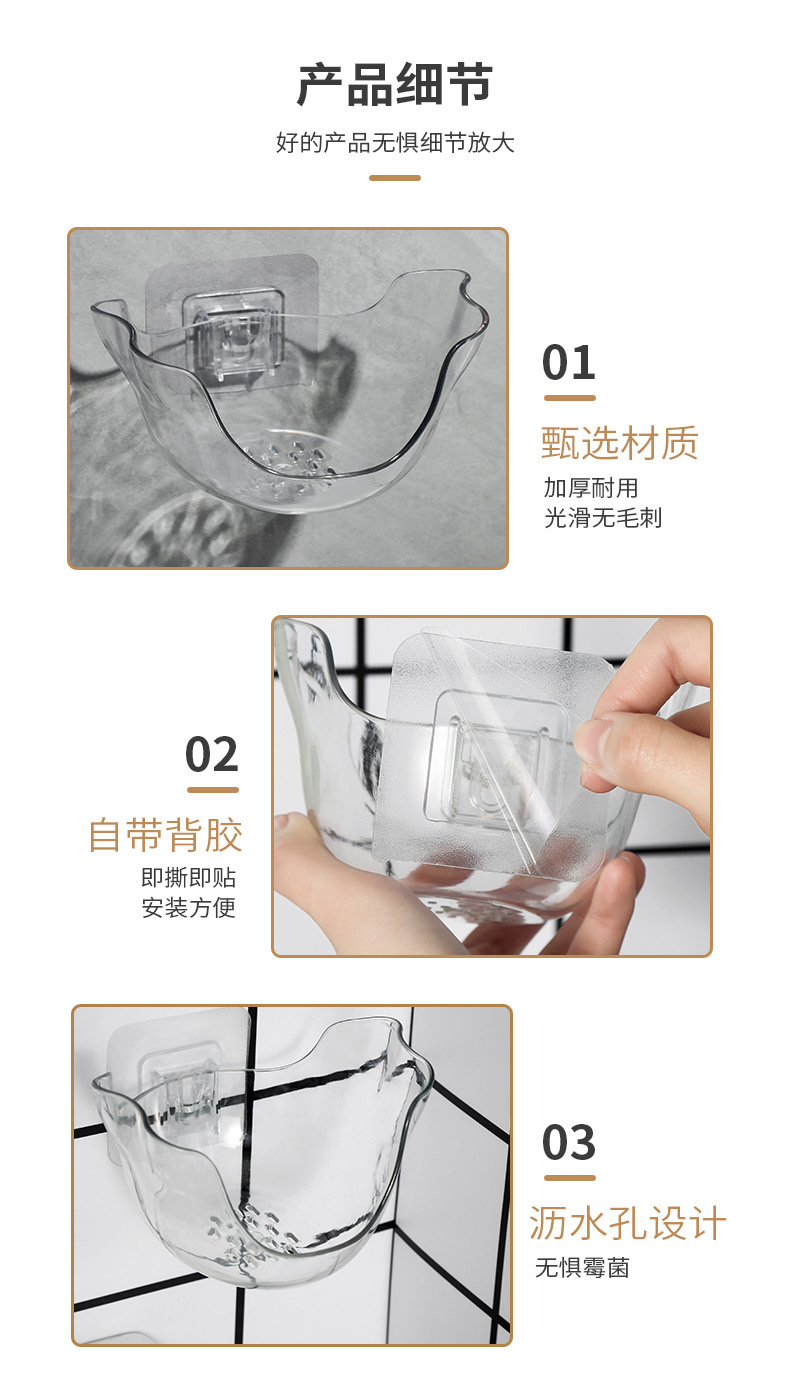 产品细节

好的产品无惧细节放大

01

甄选材质

加厚耐用
光滑无毛刺

02

自带背胶

即撕即贴
安装方便

03

沥水孔设计

无惧霉菌