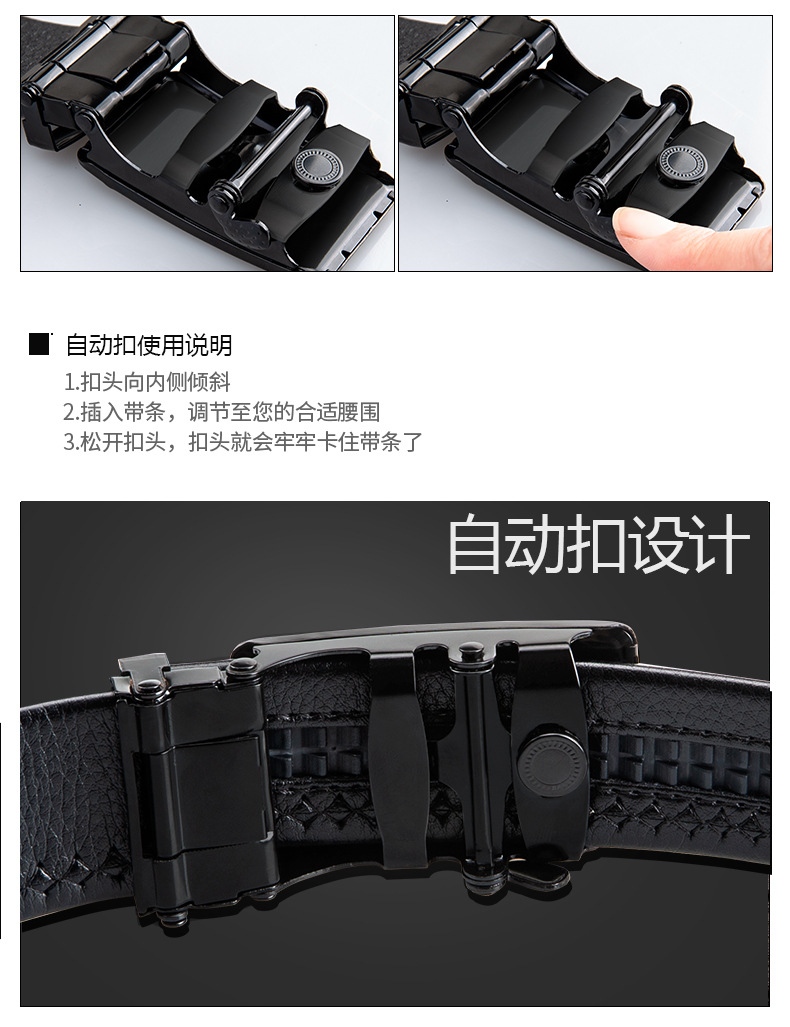 自动扣使用说明

1.扣头向内侧倾斜
2.插入带条，调节至您的合适腰围
3.松开扣头，扣头就会牢牢卡住带条了

自动扣设计