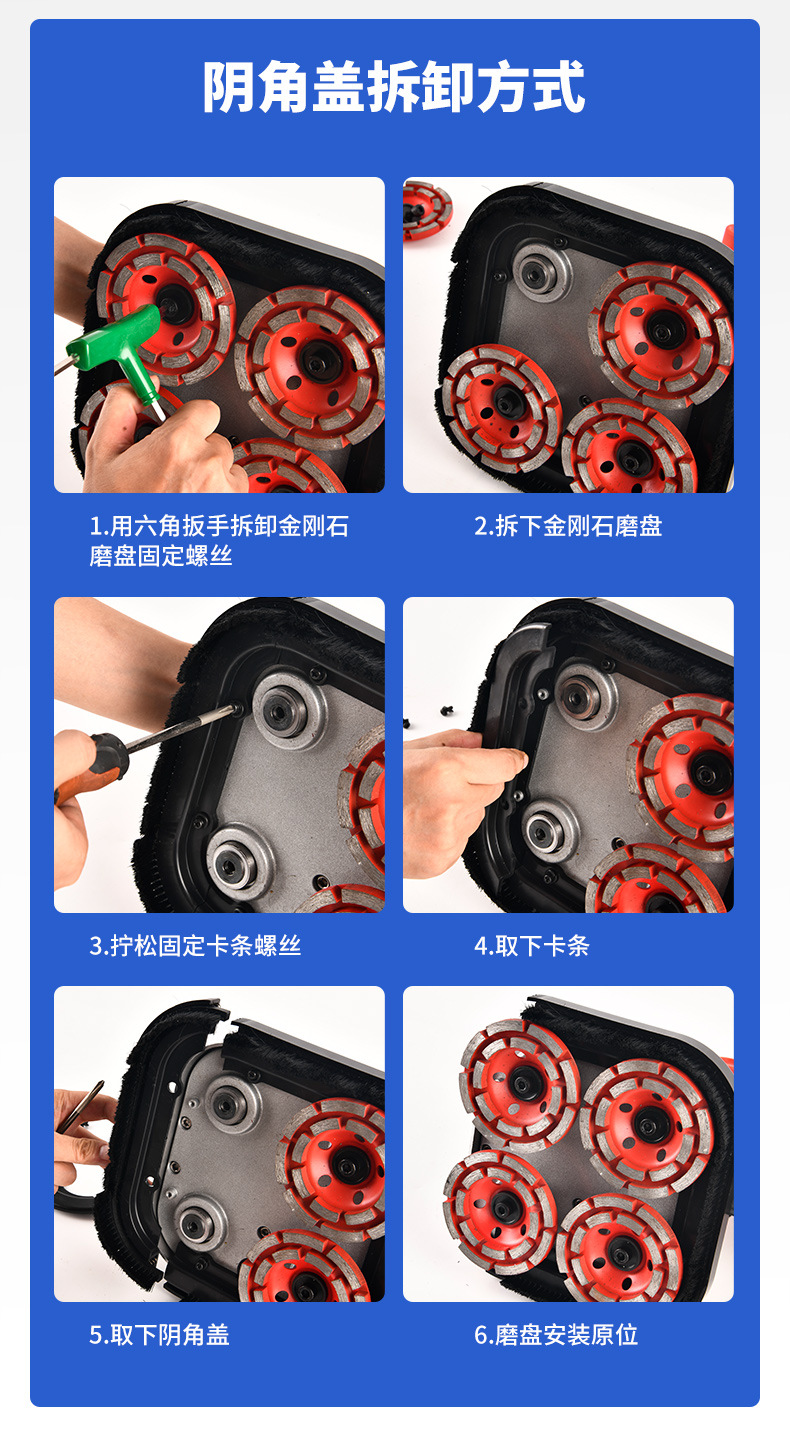 阴角盖拆卸方式

1.用六角扳手拆卸金刚石磨盘固定螺丝

2.拆下金刚石磨盘

3.拧松固定卡条螺丝

4.取下卡条

5.取下阴角盖

6.磨盘安装原位