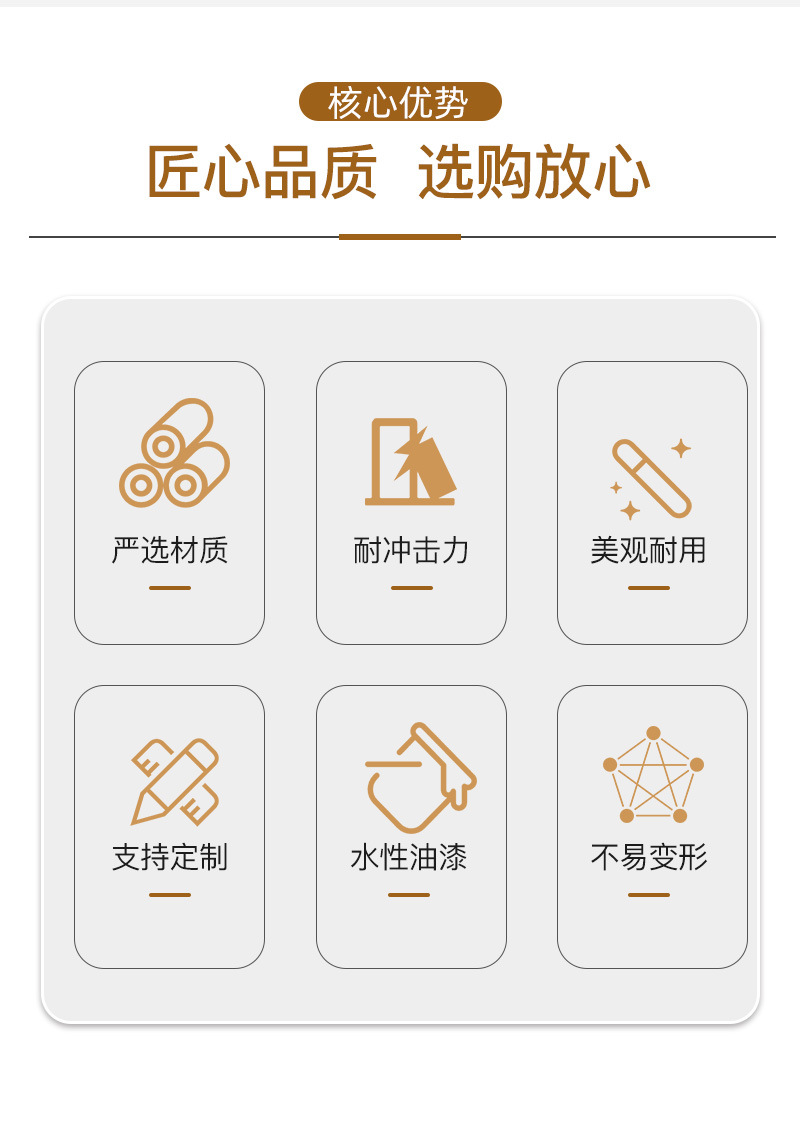 核心优势

匠心品质 选购放心

严选材质

耐冲击力

美观耐用

支持定制

水性油漆

不易变形