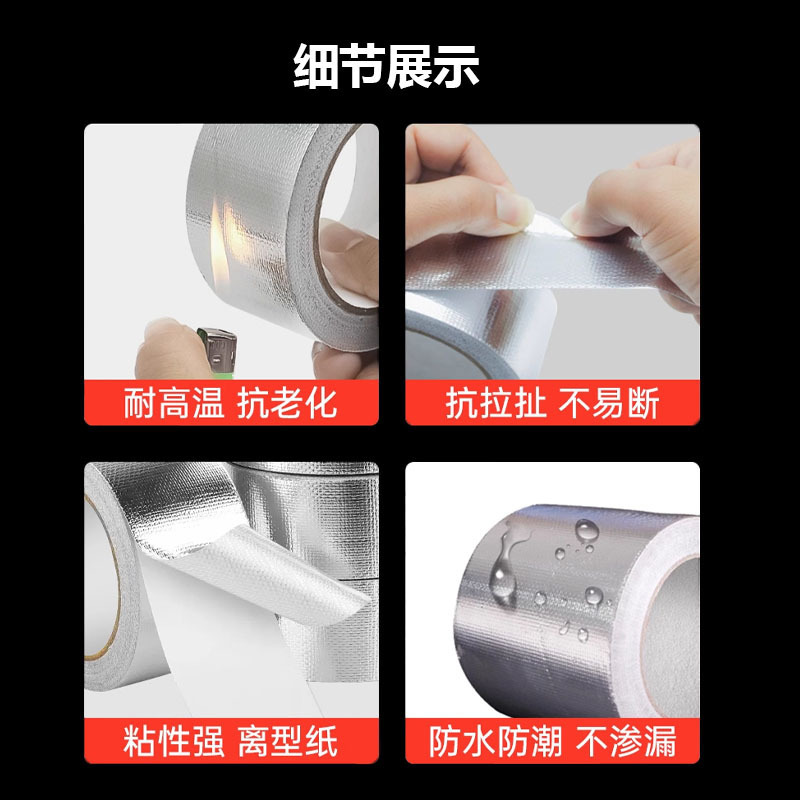 细节展示

耐高温 抗老化

抗拉扯 不易断

粘性强 离型纸

防水防潮 不渗漏