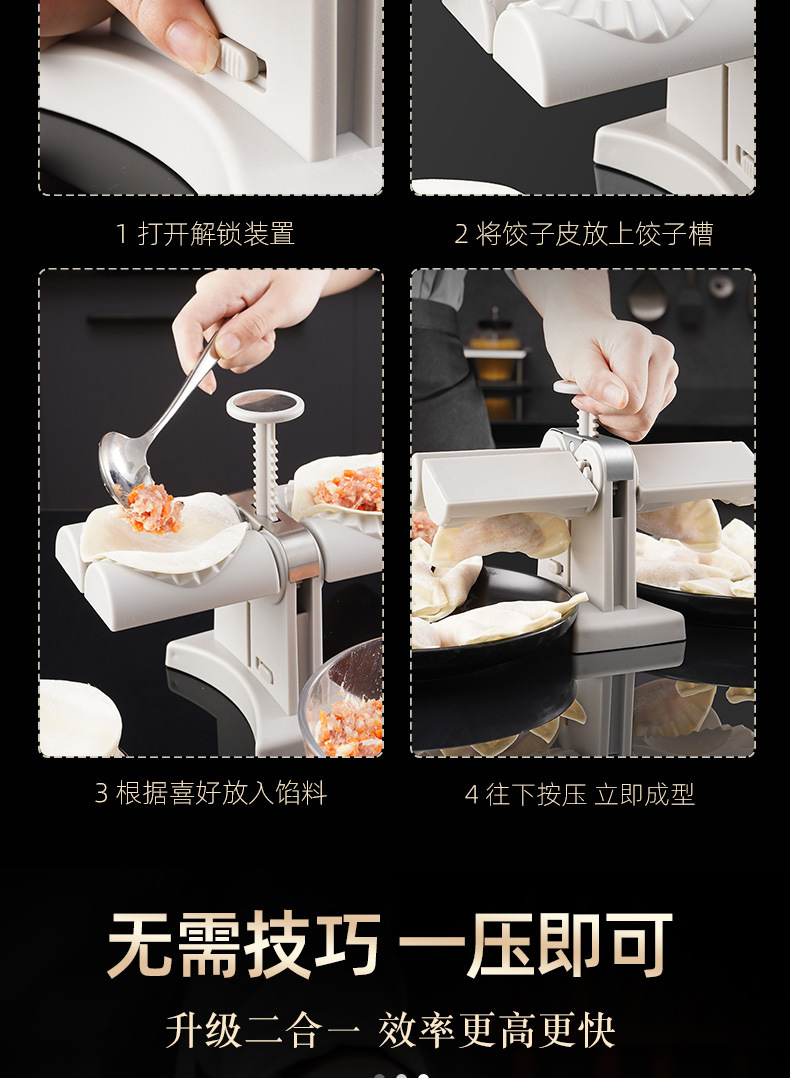 1 打开解锁装置

2 将饺子皮放上饺子槽

3 根据喜好放入馅料

4 往下按压 立即成型

无需技巧 一压即可

升级二合一 效率更高更快