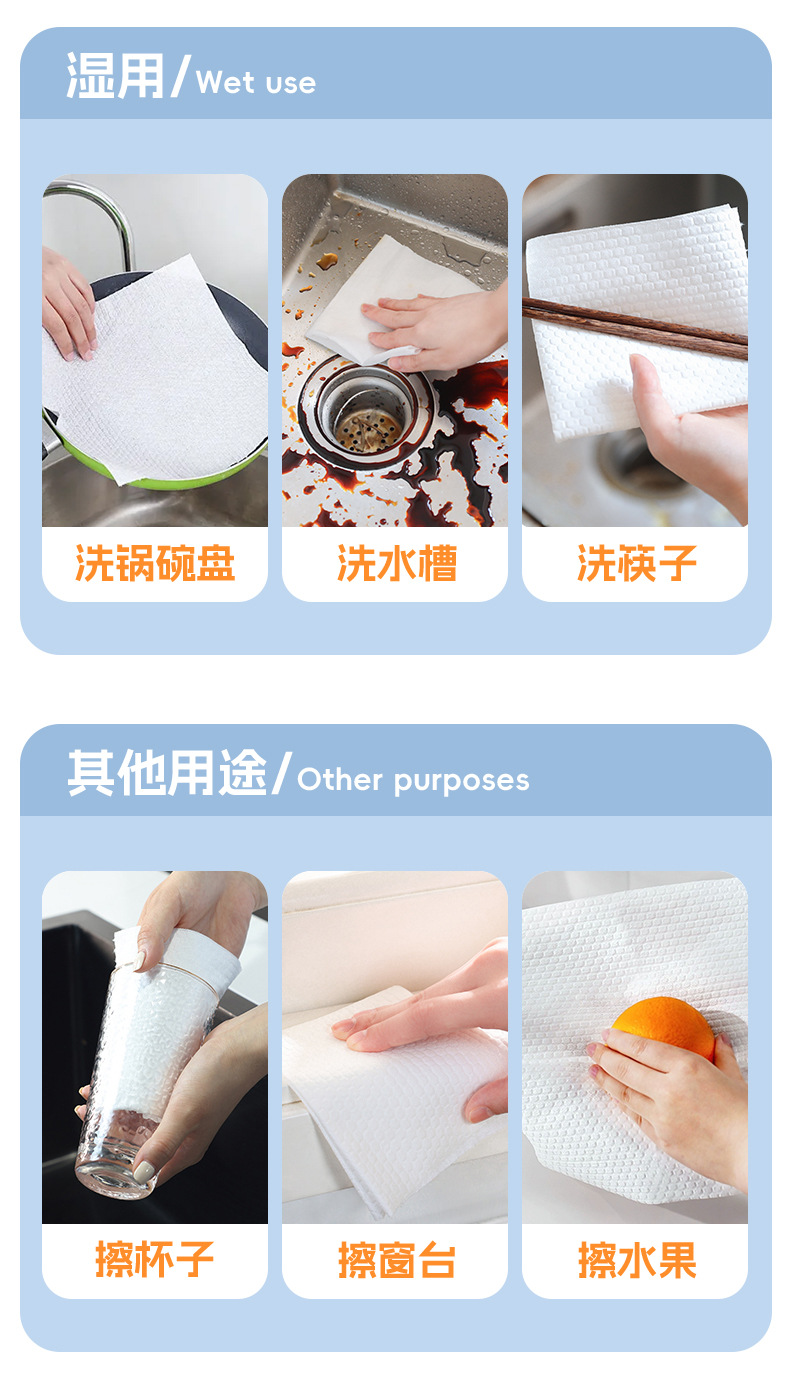 湿用/Wet use

洗锅碗盘

洗水槽

洗筷子

其他用途/Other purposes

擦杯子

擦窗台

擦水果