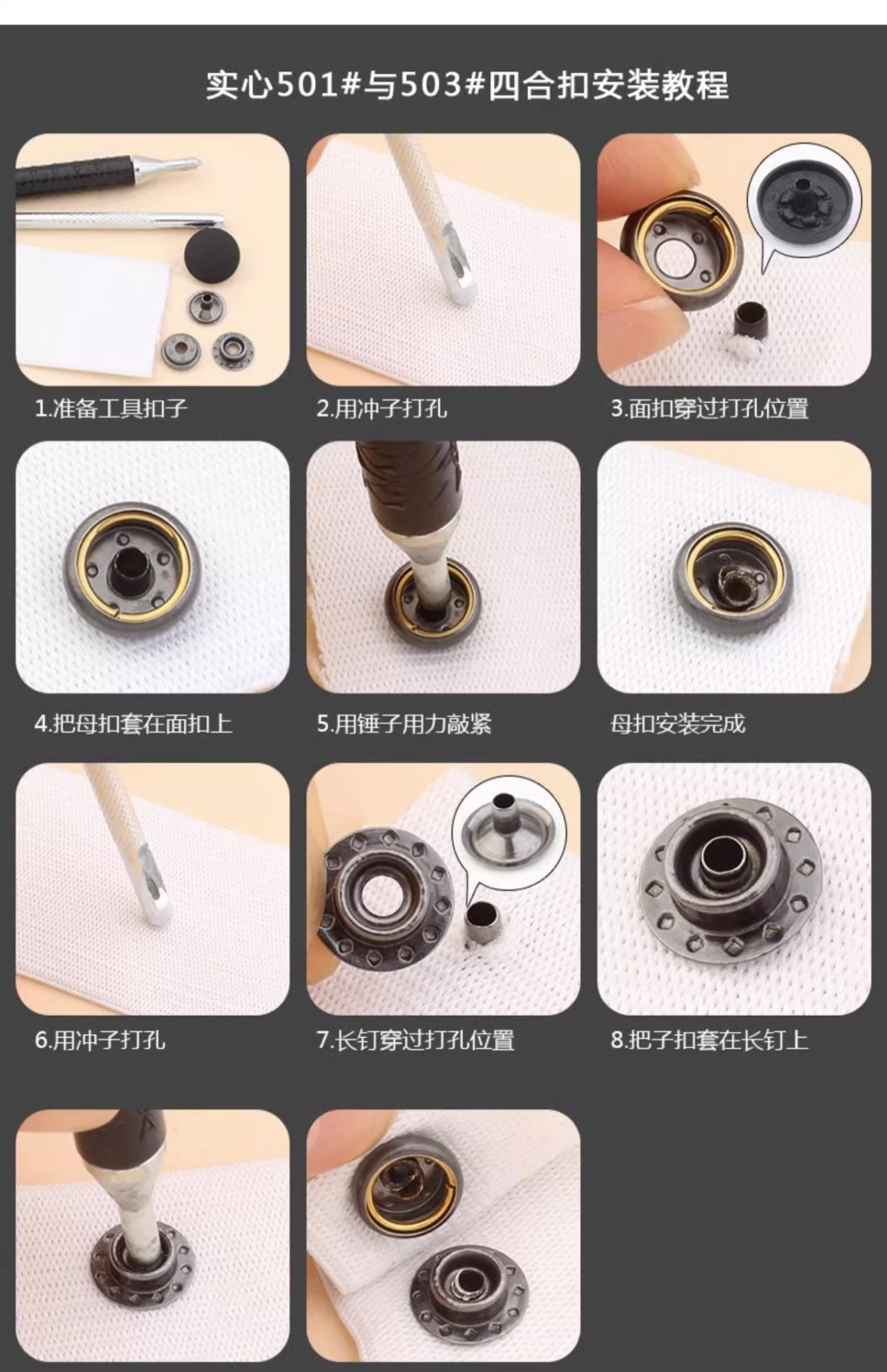 实心501#与503#四合扣安装教程

1.准备工具扣子

2.用冲子打孔

3.面扣穿过打孔位置

4.把母扣套在面扣上

5.用锤子用力敲紧

母扣安装完成

6.用冲子打孔

7.长钉穿过打孔位置

8.把子扣套在长钉上