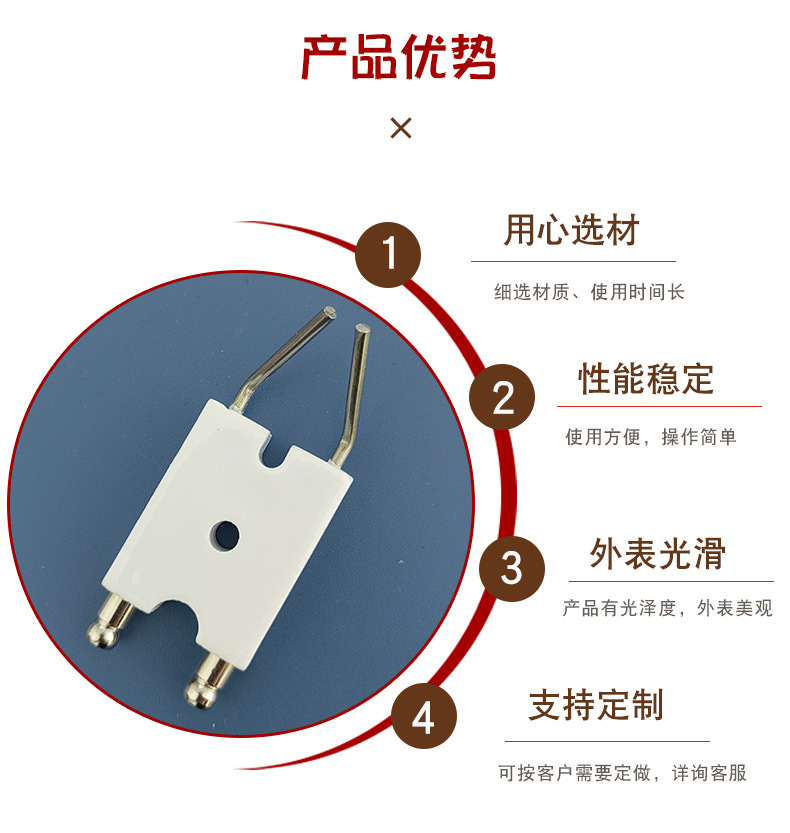 产品优势

×

1
用心选材
细选材质、使用时间长

2
性能稳定
使用方便，操作简单

3
外表光滑
产品有光泽度，外表美观

4
支持定制
可按客户需要定做，详询客服