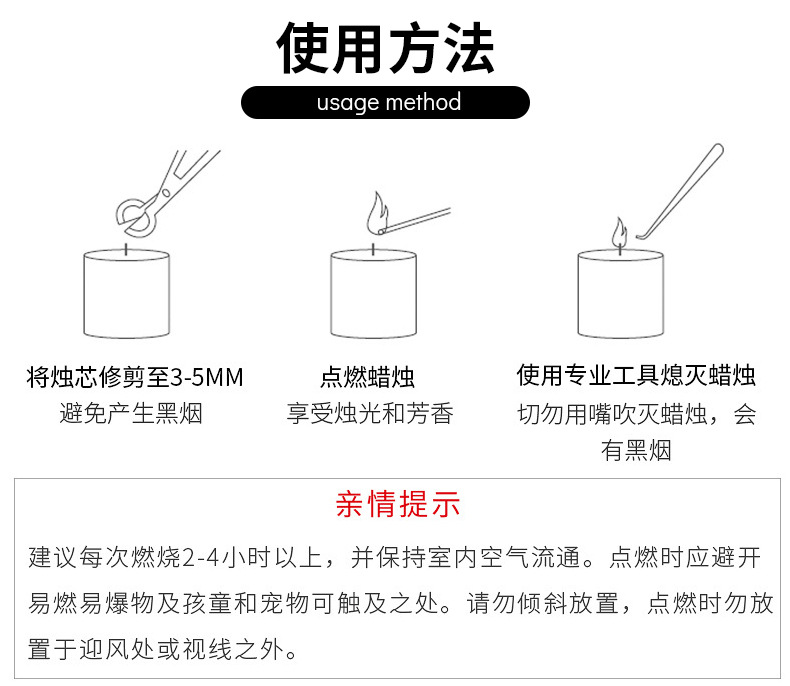 使用方法

usage method

将烛芯修剪至3-5MM
避免产生黑烟

点燃蜡烛
享受烛光和芳香

使用专业工具熄灭蜡烛
切勿用嘴吹灭蜡烛，会有黑烟

亲情提示

建议每次燃烧2-4小时以上，并保持室内空气流通。点燃时应避开易燃易爆物及孩童和宠物可触及之处。请勿倾斜放置，点燃时勿放置于迎风处或视线之外。