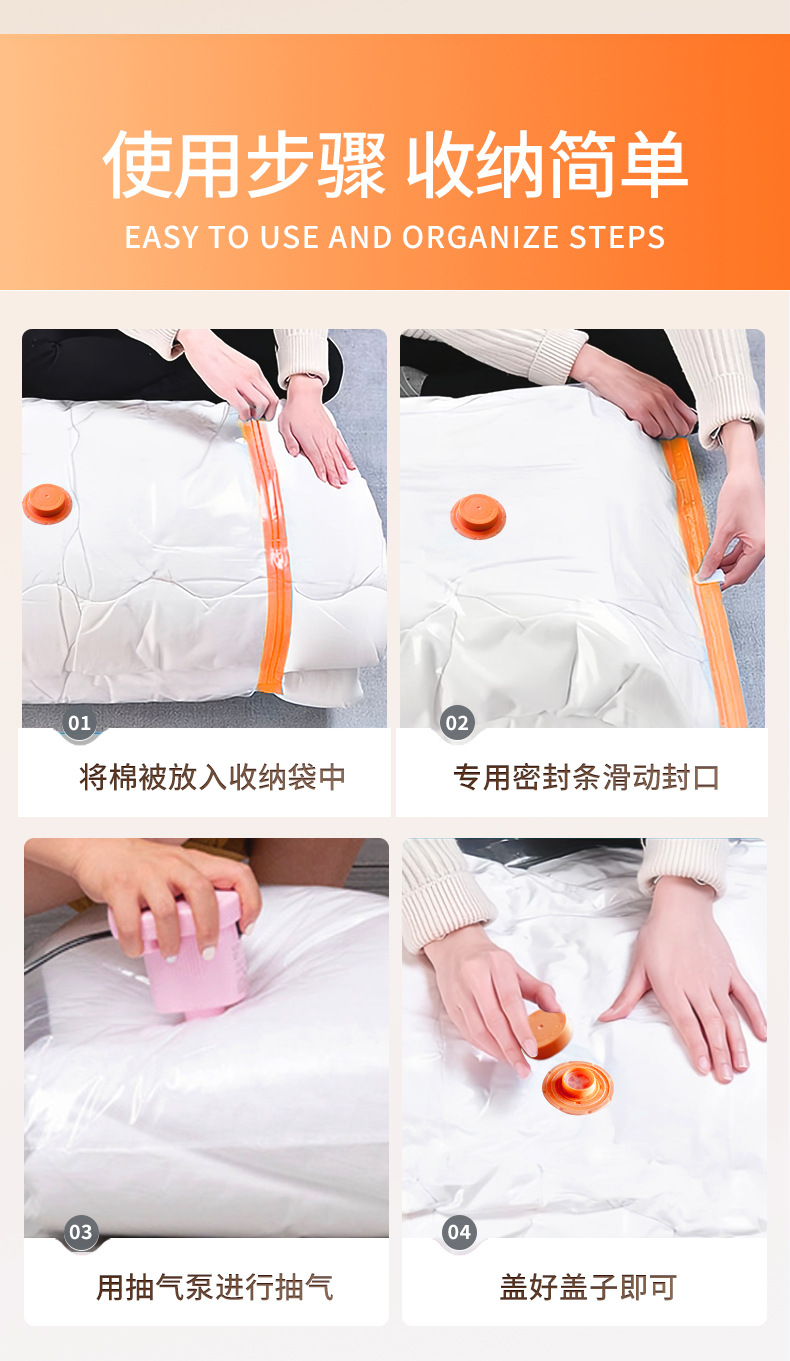 使用步骤 收纳简单
EASY TO USE AND ORGANIZE STEPS

01
将棉被放入收纳袋中

02
专用密封条滑动封口

03
用抽气泵进行抽气

04
盖好盖子即可