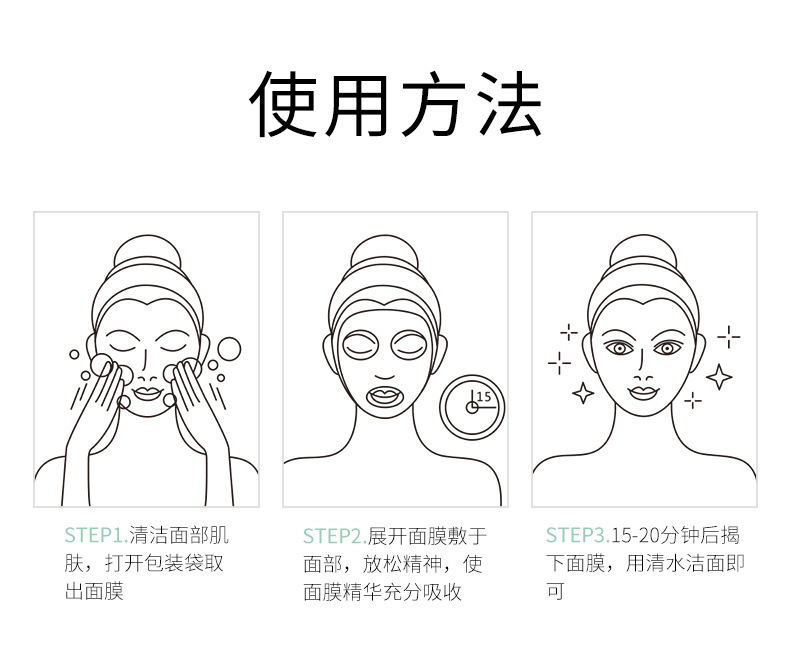 使用方法

15

STEP1.清洁面部肌肤，打开包装袋取出面膜

STEP2.展开面膜敷于面部，放松精神，使面膜精华充分吸收

STEP3.15-20分钟后揭下面膜，用清水洁面即可