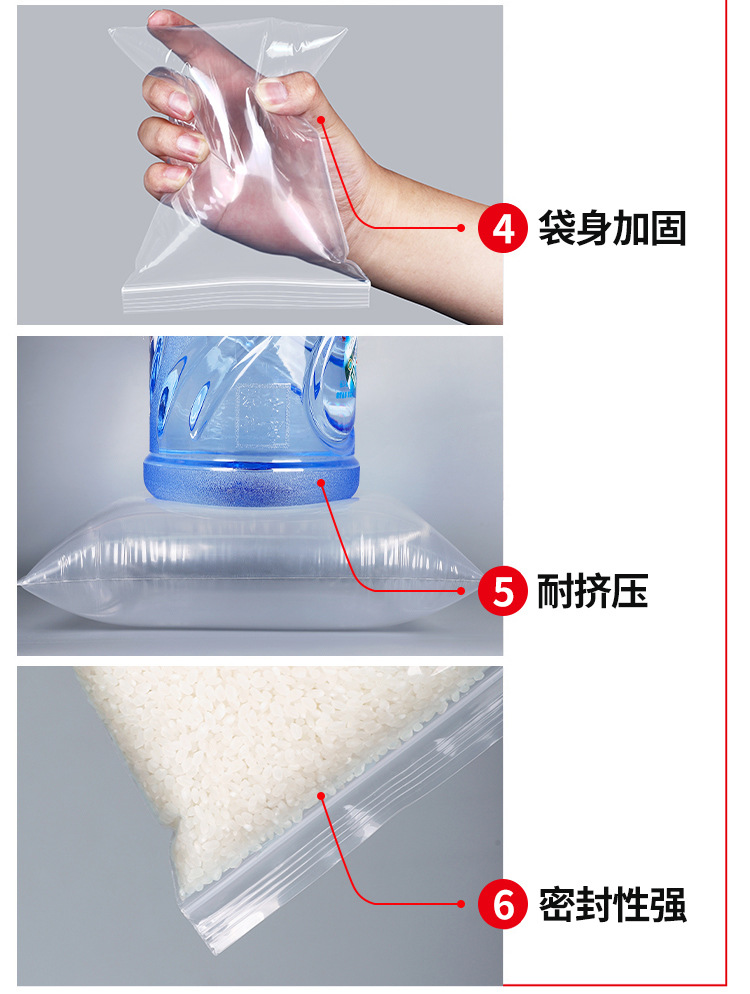 4 袋身加固

5 耐挤压

6 密封性强