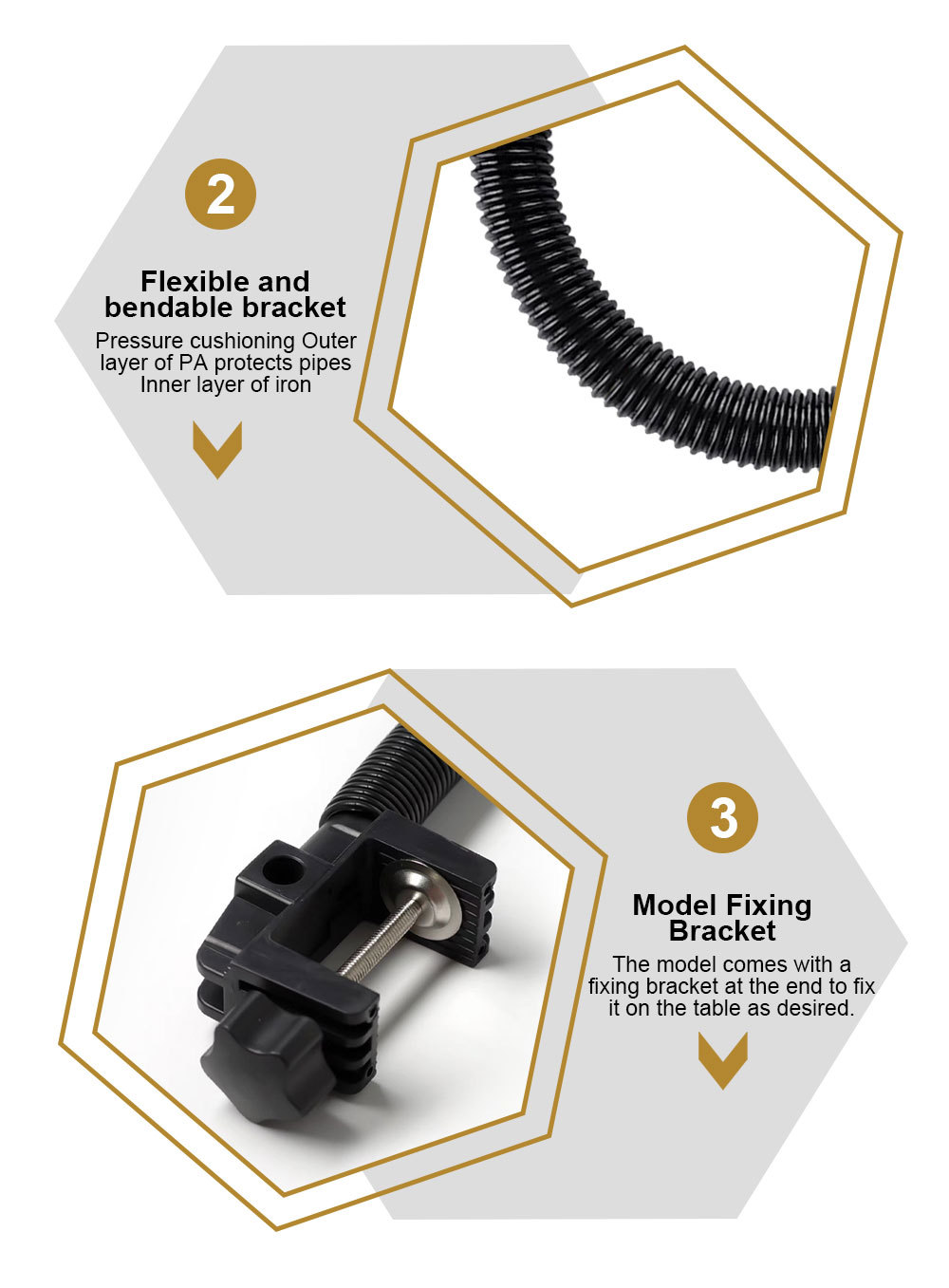 2

Flexible and bendable bracket

Pressure cushioning Outer layer of PA protects pipes Inner layer of iron

3

Model Fixing Bracket

The model comes with a fixing bracket at the end to fix it on the table as desired.