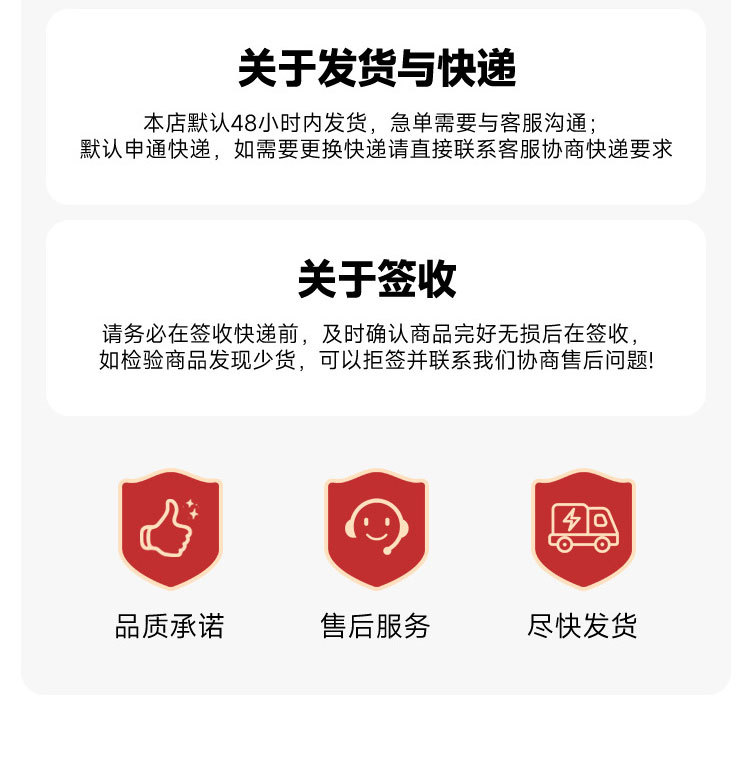 关于发货与快递

本店默认48小时内发货，急单需要与客服沟通；
默认申通快递，如需要更换快递请直接联系客服协商快递要求

关于签收

请务必在签收快递前，及时确认商品完好无损后在签收，
如检验商品发现少货，可以拒签并联系我们协商售后问题!

品质承诺

售后服务

尽快发货