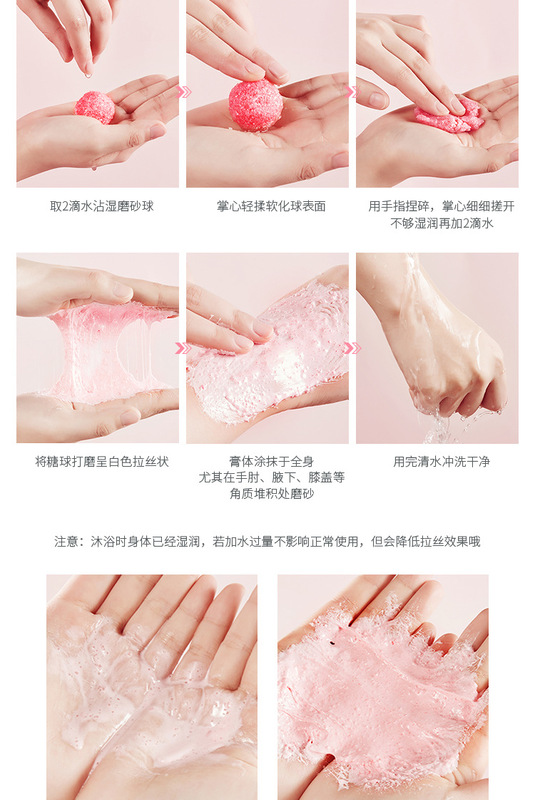 取2滴水沾湿磨砂球

掌心轻揉软化球表面

用手指捏碎，掌心细细搓开
不够湿润再加2滴水

将糖球打磨呈白色拉丝状

膏体涂抹于全身
尤其在手肘、腋下、膝盖等
角质堆积处磨砂

用完清水冲洗干净

注意：沐浴时身体已经湿润，若加水过量不影响正常使用，但会降低拉丝效果哦