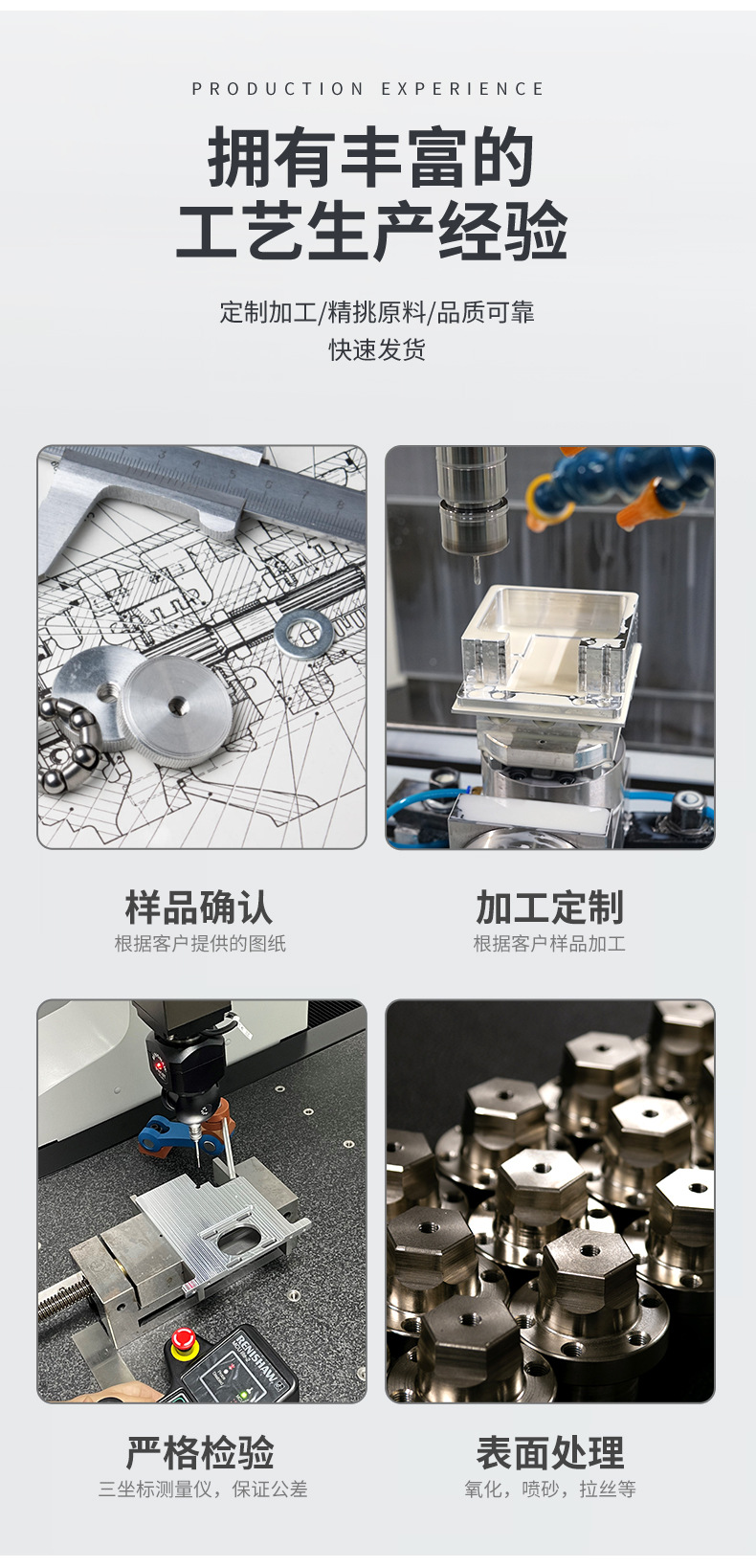 PRODUCTION EXPERIENCE

拥有丰富的
工艺生产经验

定制加工/精挑原料/品质可靠
快速发货

样品确认
根据客户提供的图纸

加工定制
根据客户样品加工

RENISHAW

严格检验
三坐标测量仪，保证公差

表面处理
氧化，喷砂，拉丝等