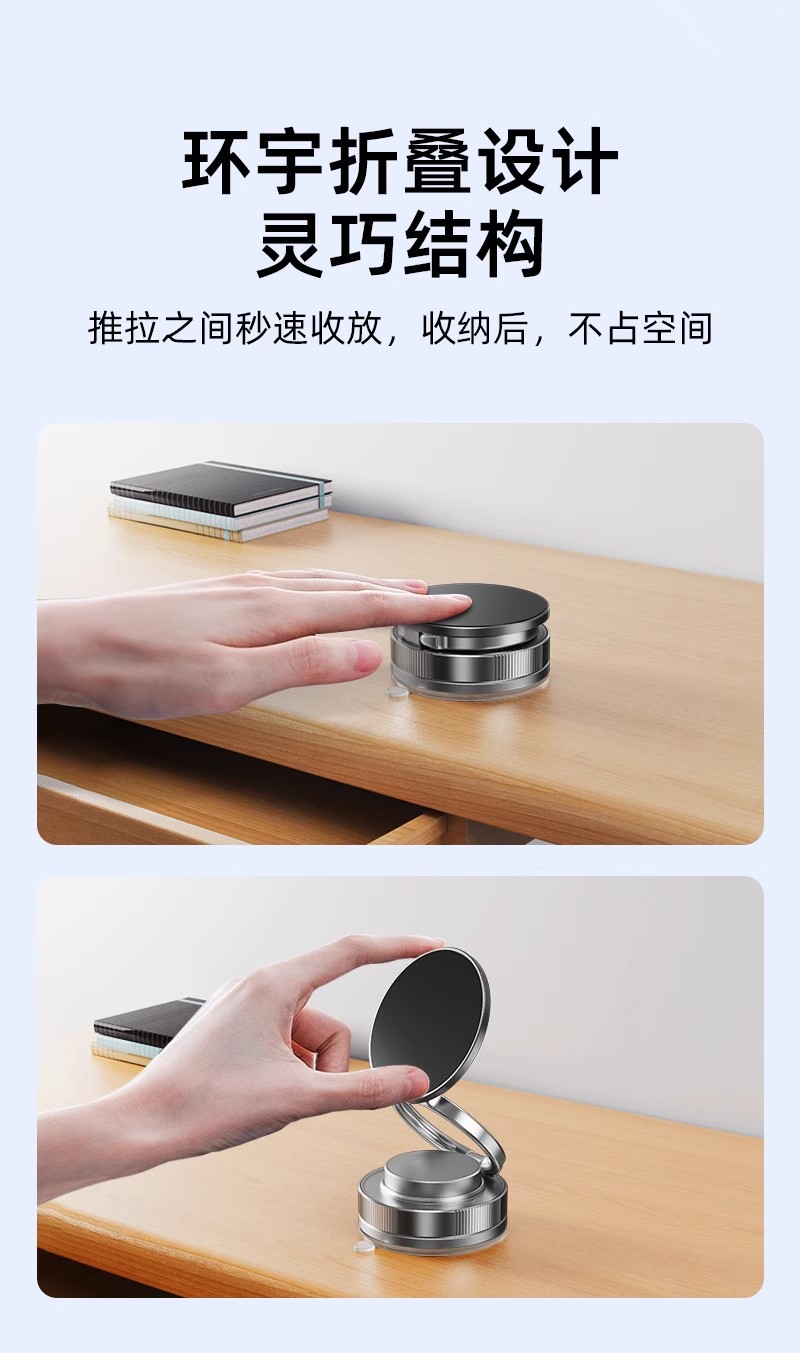 环宇折叠设计
灵巧结构

推拉之间秒速收放，收纳后，不占空间