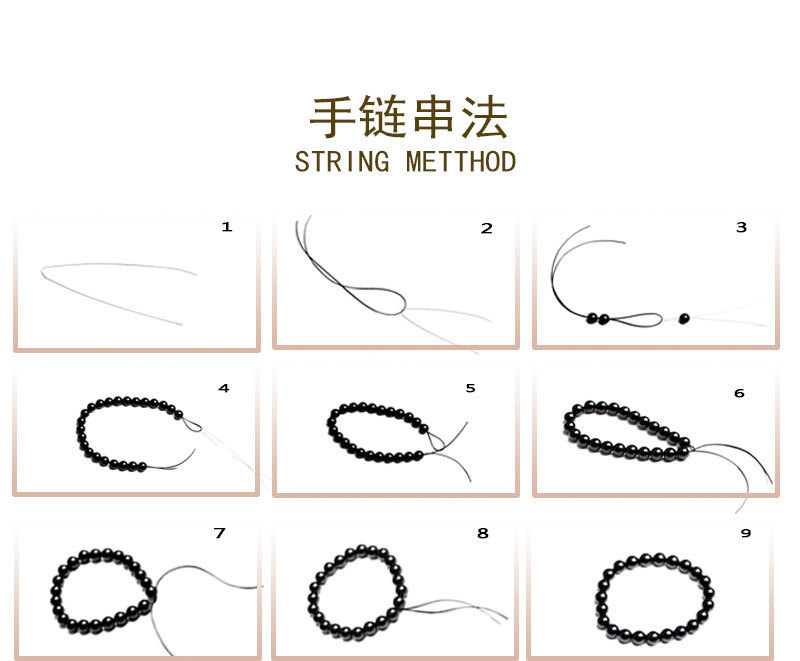 手链串法
STRING METTHOD

1

2

3

4

5

6

7

8

9